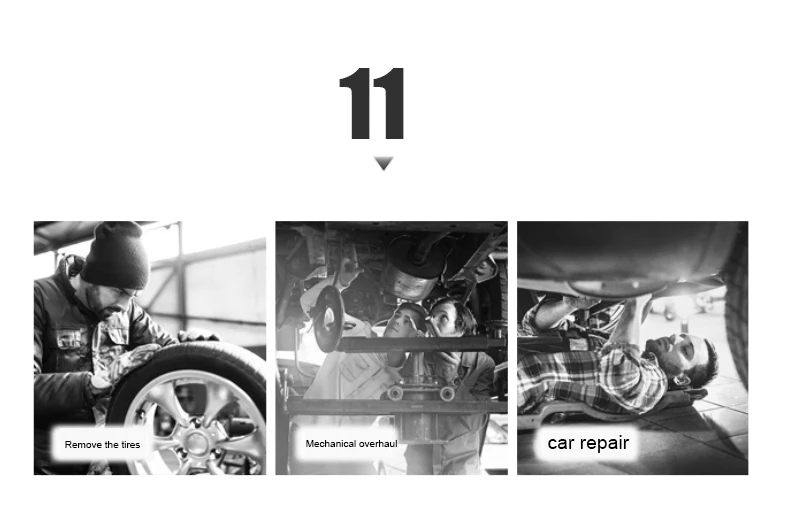 11

Remove the tires

Mechanical overhaul

car repair