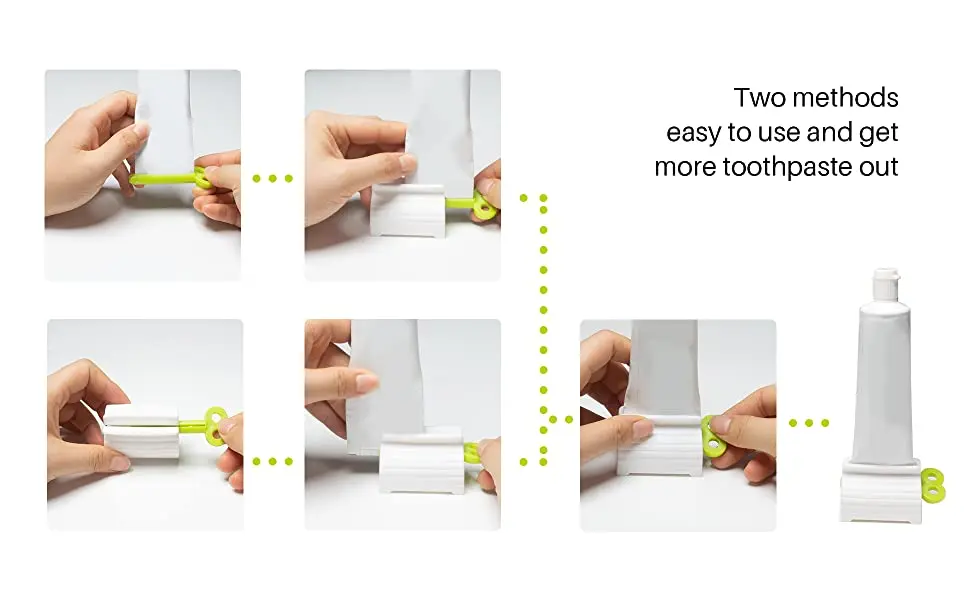 Two methods
easy to use and get
more toothpaste out