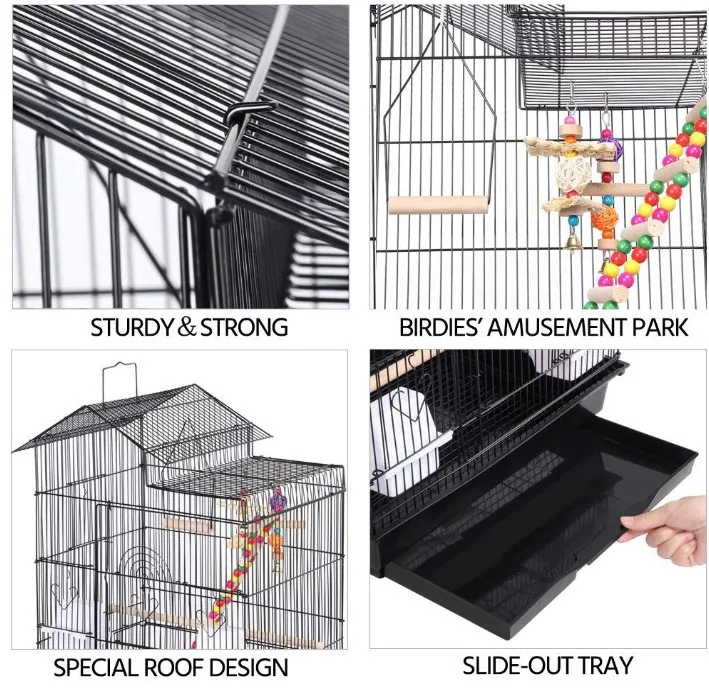 STURDY & STRONG

BIRDIES' AMUSEMENT PARK

SPECIAL ROOF DESIGN

SLIDE-OUT TRAY