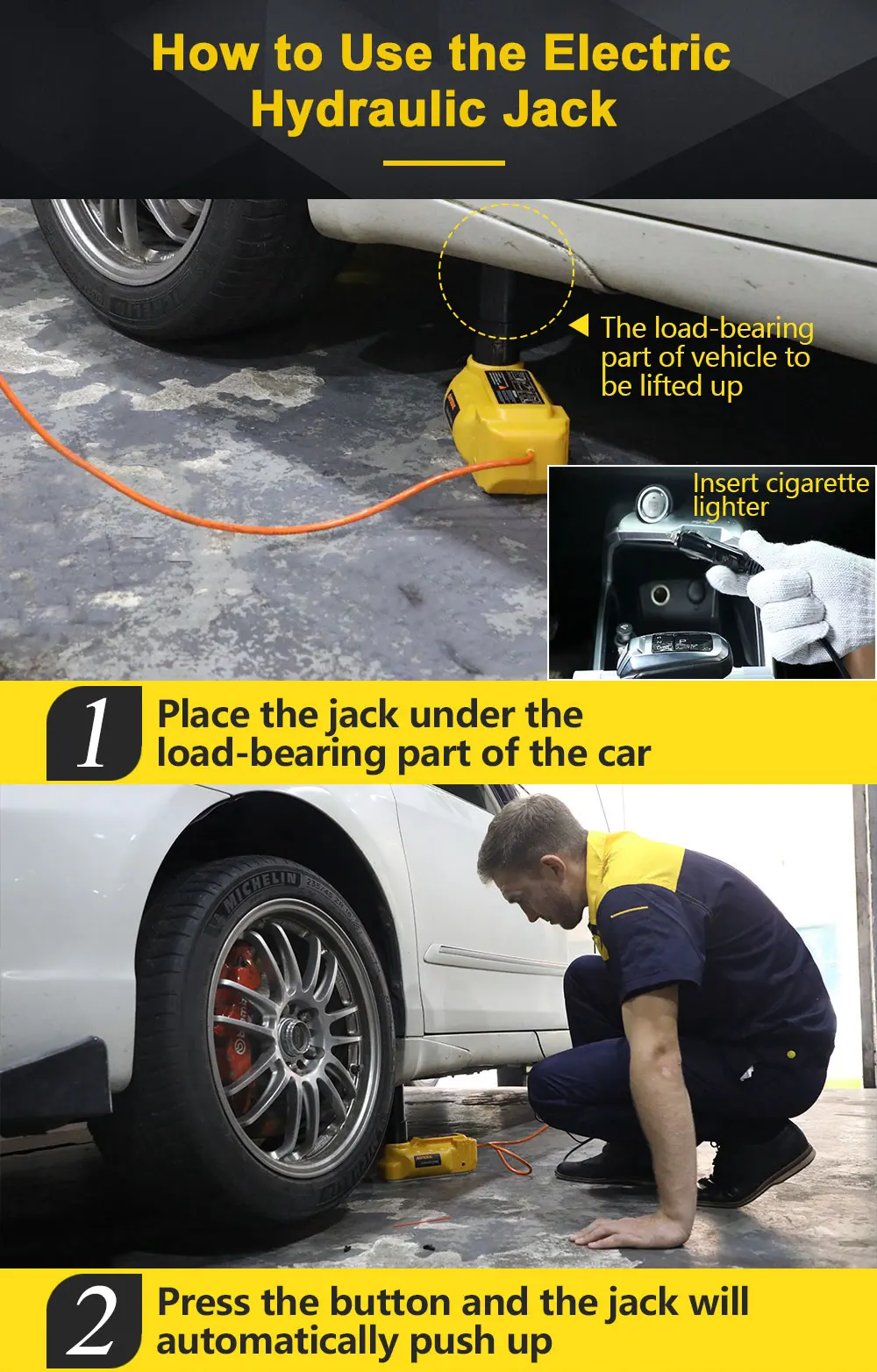 How to Use the Electric Hydraulic Jack

The load-bearing part of vehicle to be lifted up

Insert cigarette lighter

1 Place the jack under the load-bearing part of the car

MICHELIN

2 Press the button and the jack will automatically push up