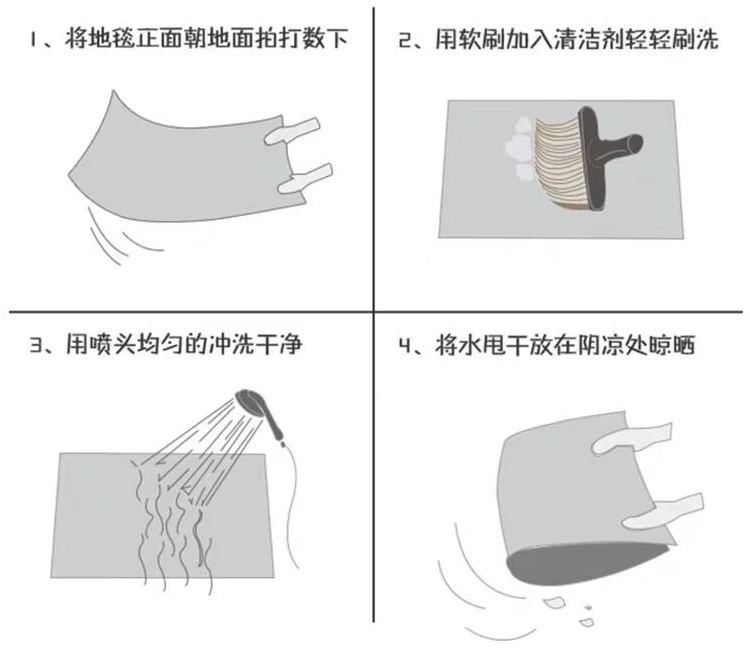 1、将地毯正面朝地面拍打数下

2、用软刷加入清洁剂轻轻刷洗

3、用喷头均匀的冲洗干净

4、将水甩干放在阴凉处晾晒