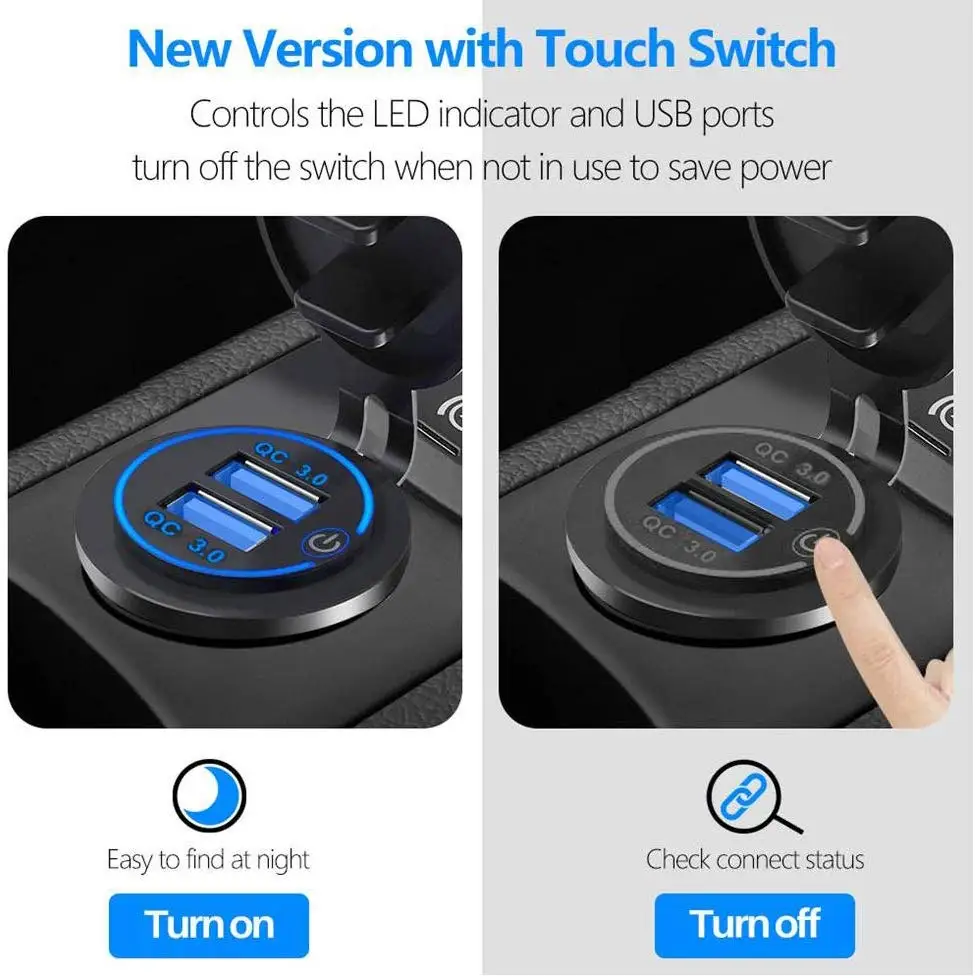 New Version with Touch Switch

Controls the LED indicator and USB ports turn off the switch when not in use to save power

QC 3.0
QC 3.0

QC 3.0
QC 3.0

Easy to find at night

Turn on

Check connect status

Turn off