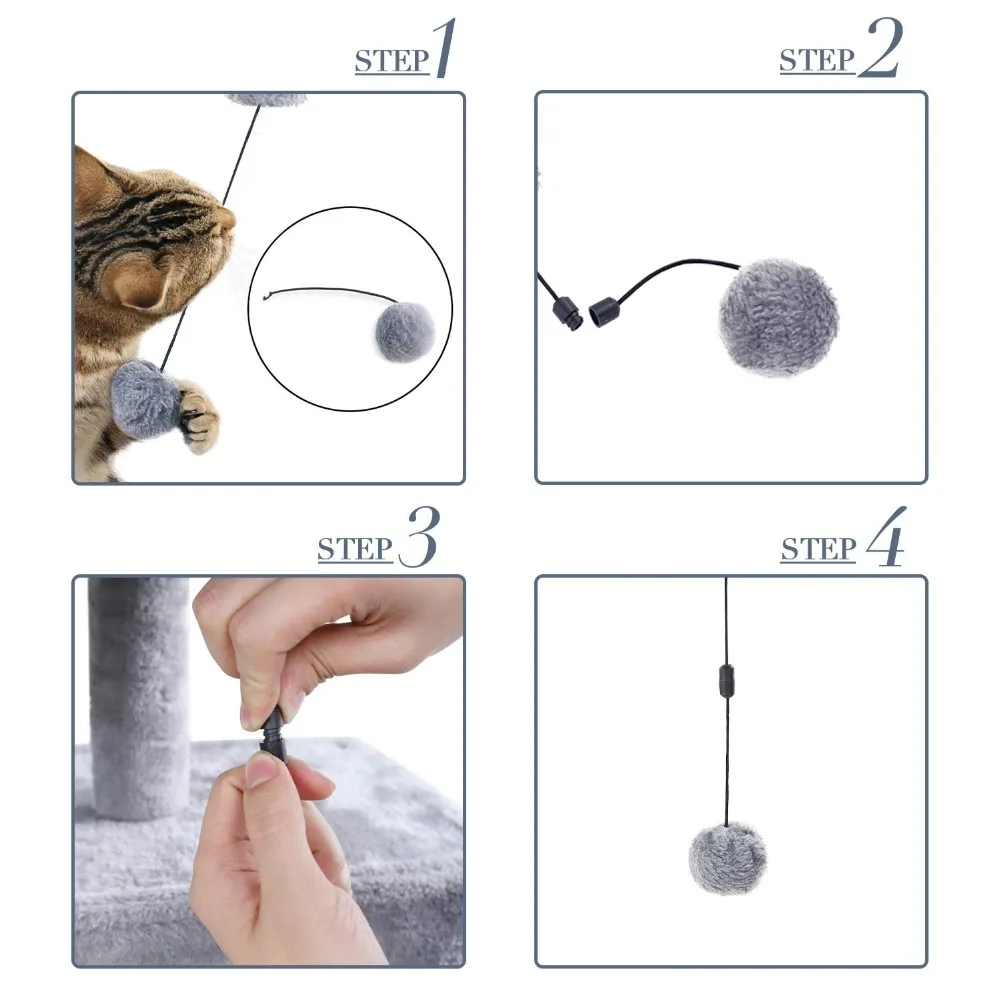 STEP 1

STEP 2

STEP 3

STEP 4