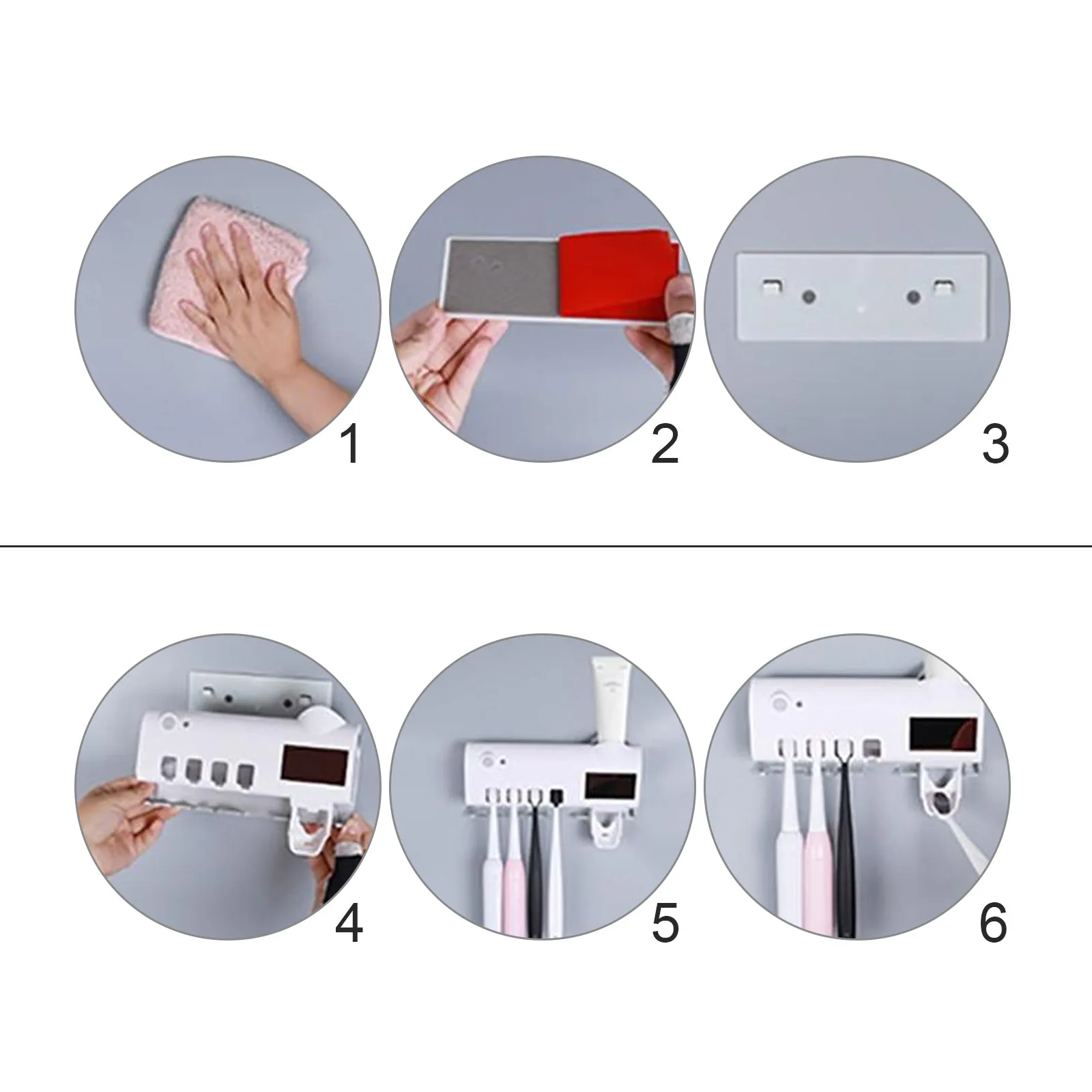 1
2
3
4
5
6