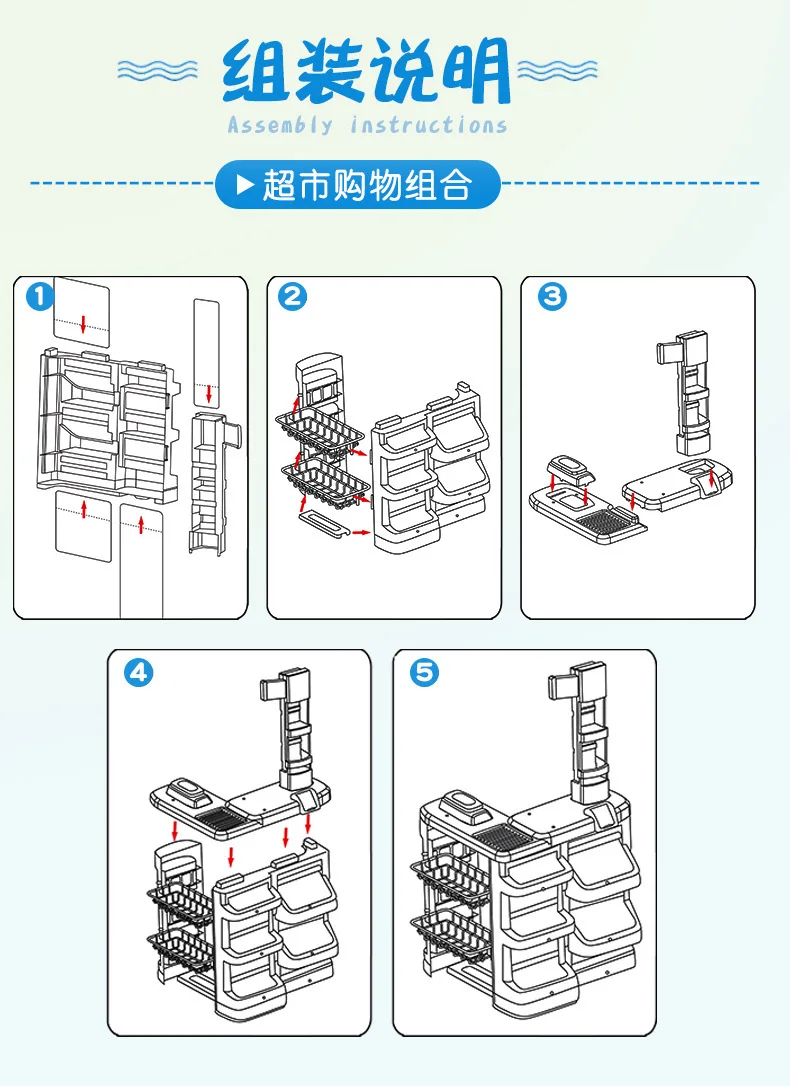 组装说明
Assembly instructions

▶超市购物组合

1

2

3

4

5