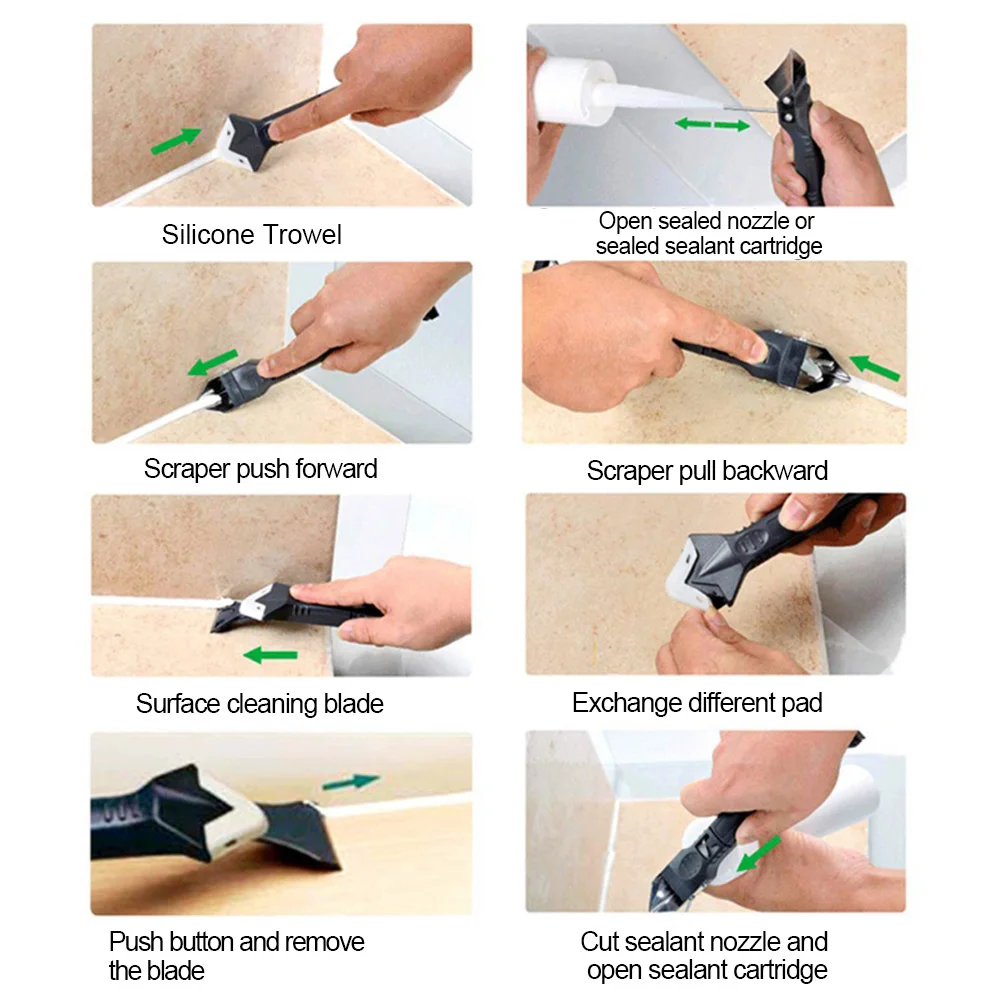 Silicone Trowel

Open sealed nozzle or sealed sealant cartridge

Scraper push forward

Scraper pull backward

Surface cleaning blade

Exchange different pad

Push button and remove the blade

Cut sealant nozzle and open sealant cartridge