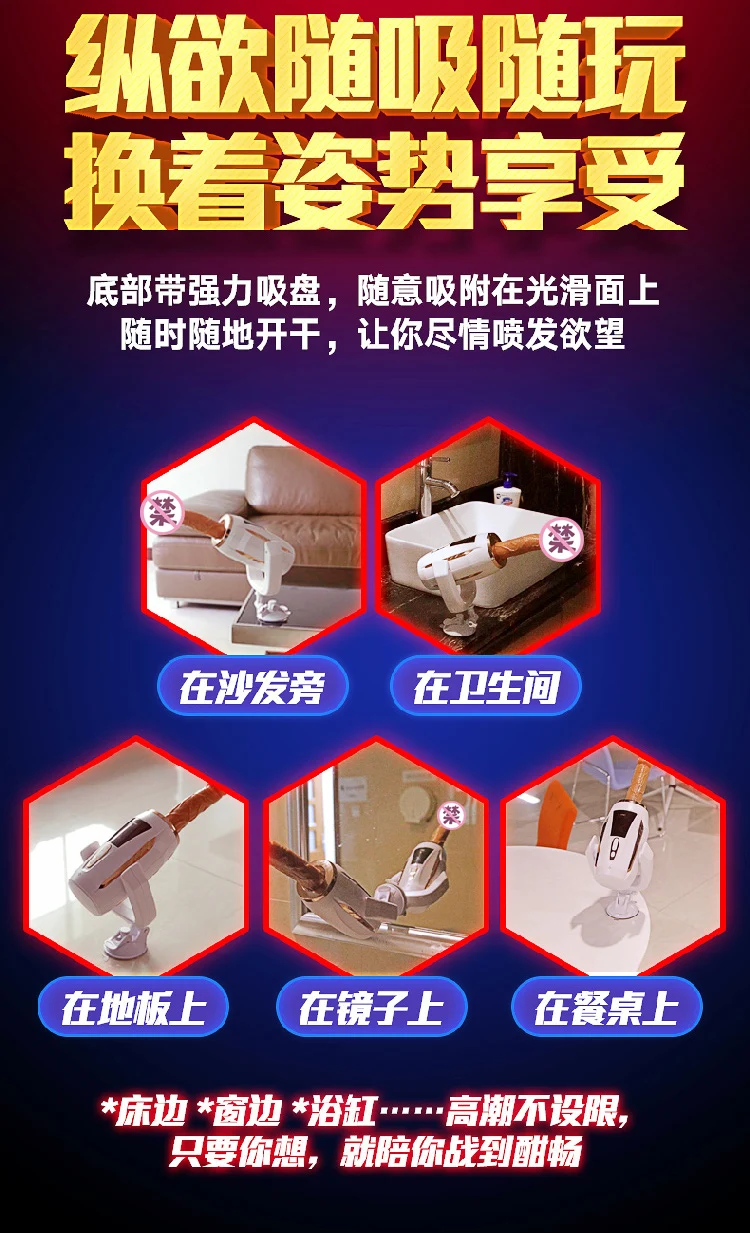 纵欲随吸随玩
换着姿势享受

底部带强力吸盘，随意吸附在光滑面上
随时随地开干，让你尽情喷发欲望

禁

禁

在沙发旁

在卫生间

禁

在地板上

在镜子上

在餐桌上

*床边 *窗边 *浴缸……高潮不设限，
只要你想，就陪你战到酣畅