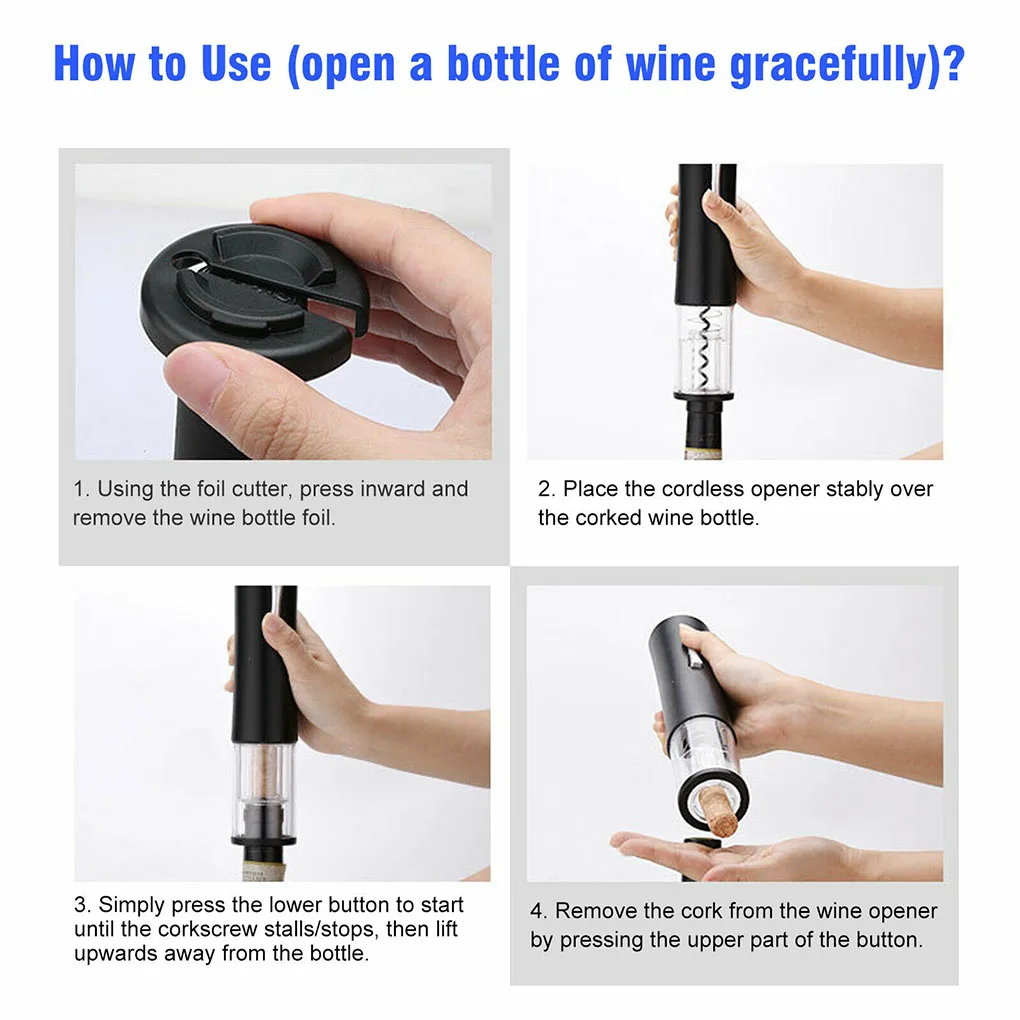 How to Use (open a bottle of wine gracefully)?

1. Using the foil cutter, press inward and remove the wine bottle foil.

2. Place the cordless opener stably over the corked wine bottle.

3. Simply press the lower button to start until the corkscrew stalls/stops, then lift upwards away from the bottle.

4. Remove the cork from the wine opener by pressing the upper part of the button.