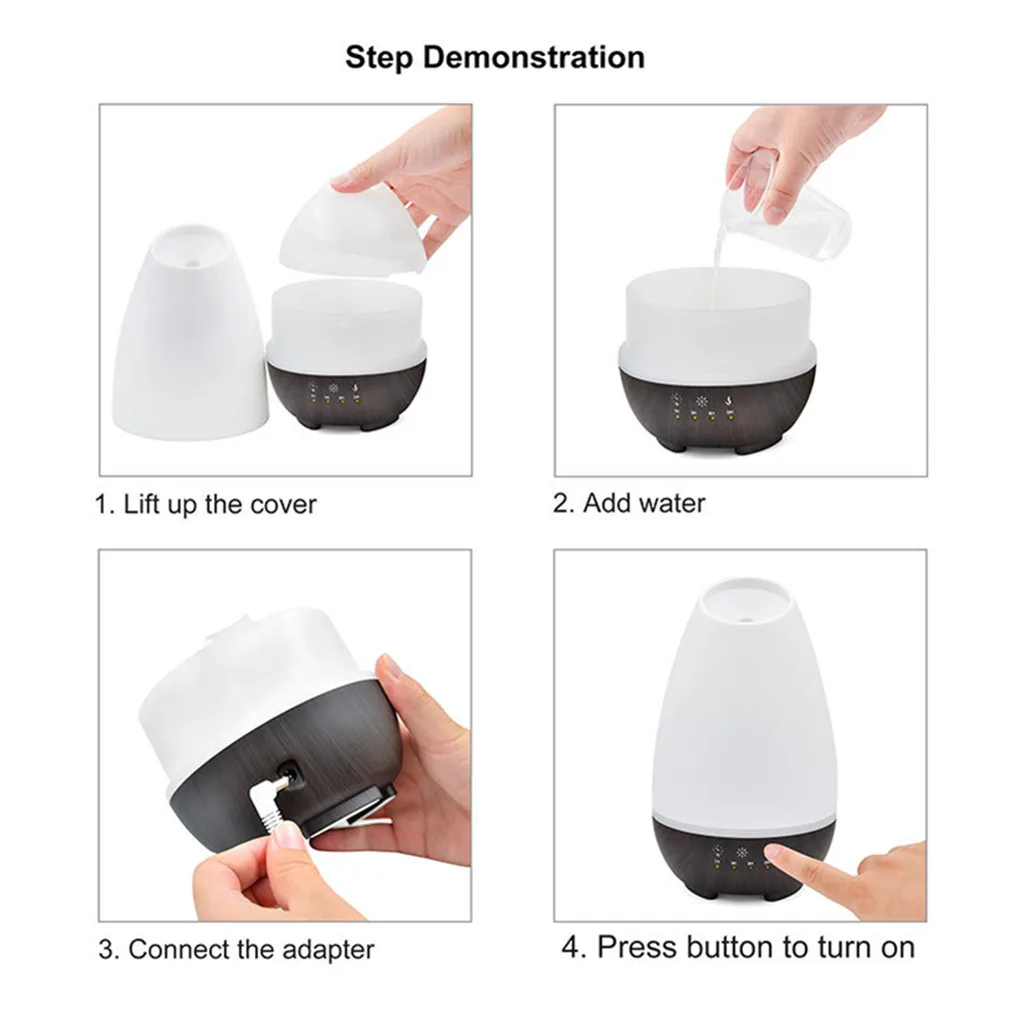 Step Demonstration

1. Lift up the cover

2. Add water

3. Connect the adapter

4. Press button to turn on