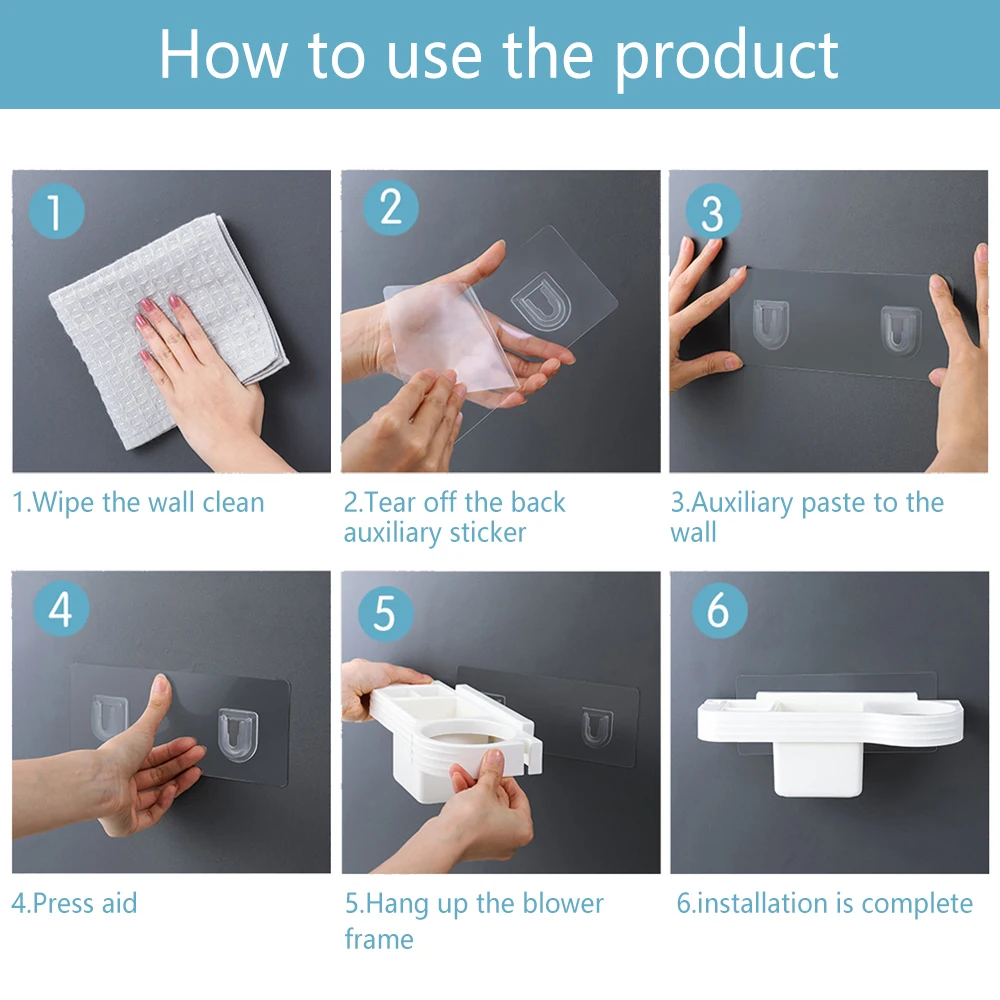 How to use the product

1

1.Wipe the wall clean

2

2.Tear off the back auxiliary sticker

3

3.Auxiliary paste to the wall

4

4.Press aid

5

5.Hang up the blower frame

6

6.installation is complete