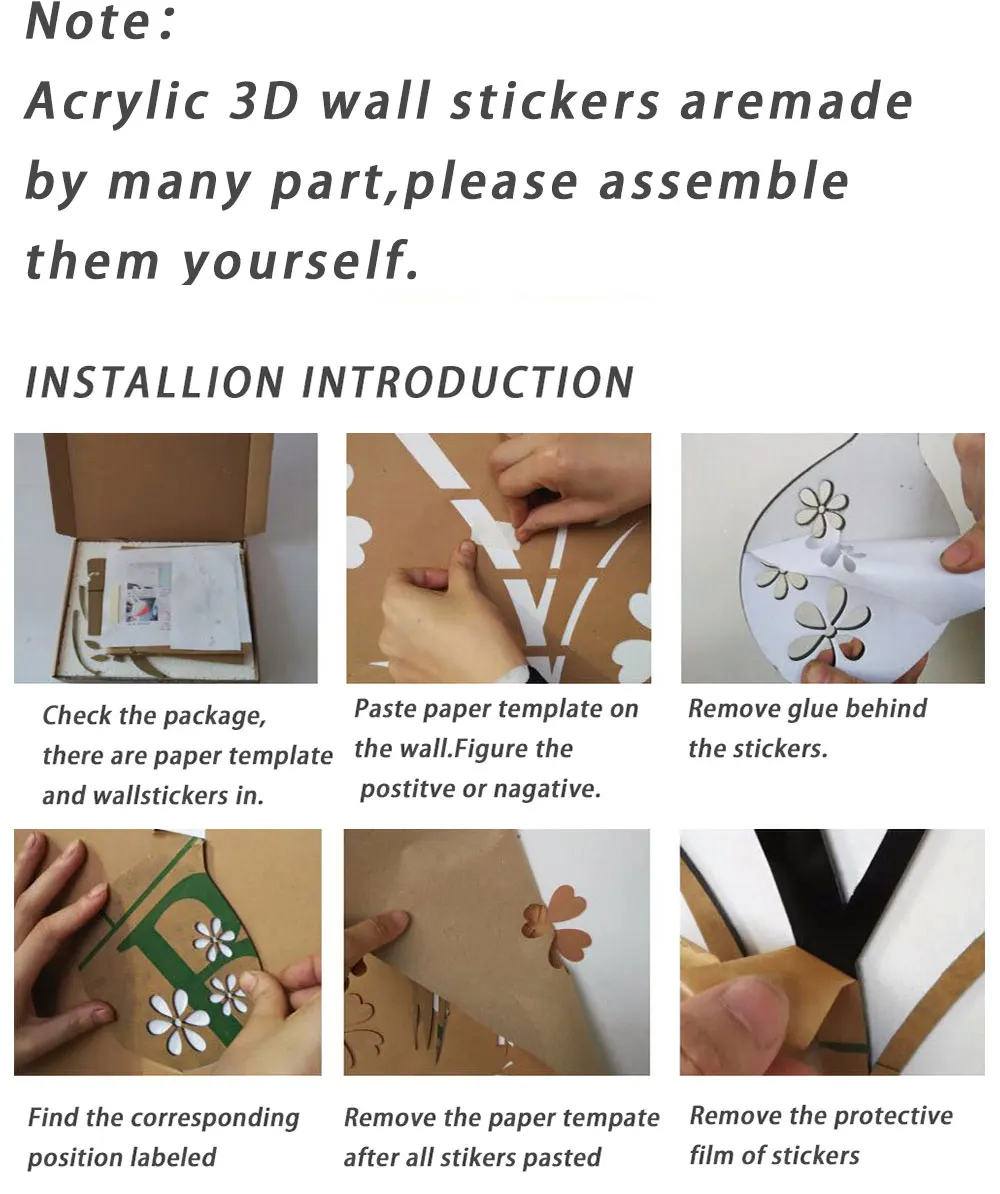 Note:
Acrylic 3D wall stickers aremade by many part,please assemble them yourself.

INSTALLION INTRODUCTION

Check the package, there are paper template and wallstickers in.

Paste paper template on the wall.Figure the postitve or nagative.

Remove glue behind the stickers.

Find the corresponding position labeled

Remove the paper tempate after all stikers pasted

Remove the protective film of stickers