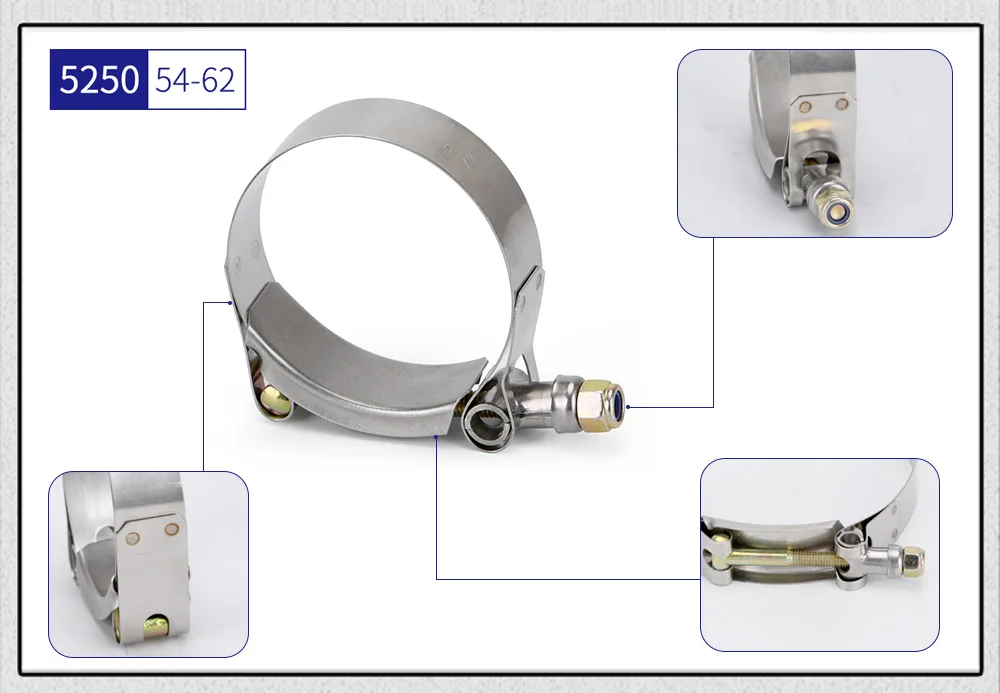 5250 54-62