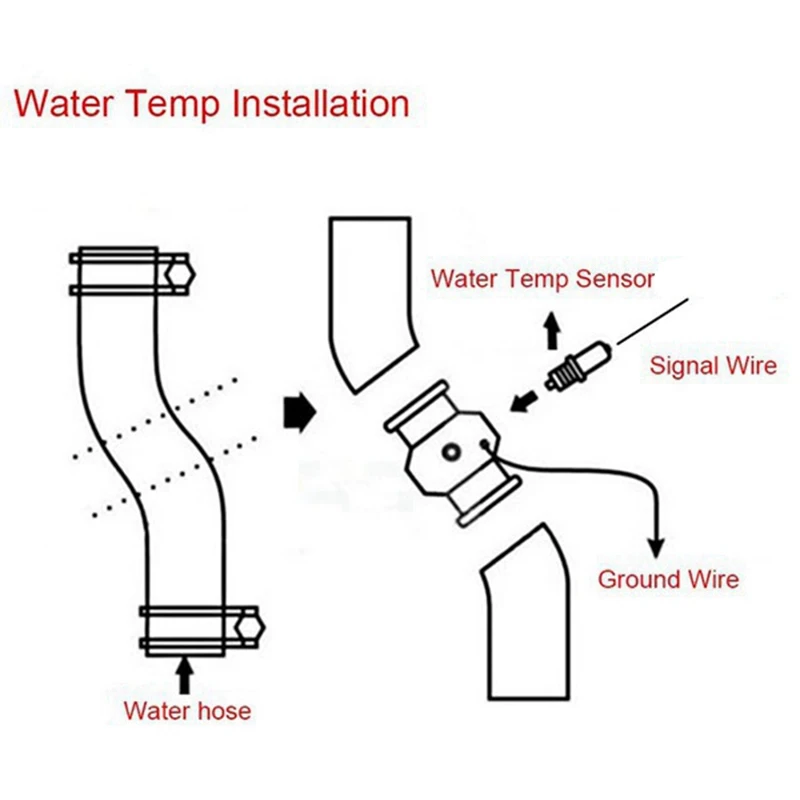 Water Temp Installation

Water Temp Sensor

Signal Wire

Ground Wire

Water hose