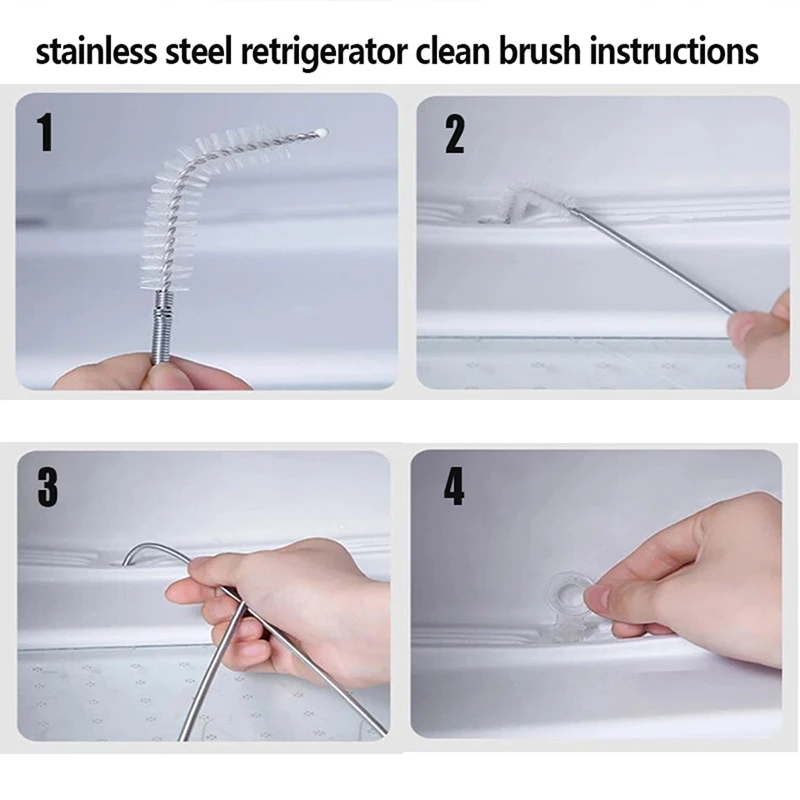 stainless steel retrigerator clean brush instructions

1

2

3

4