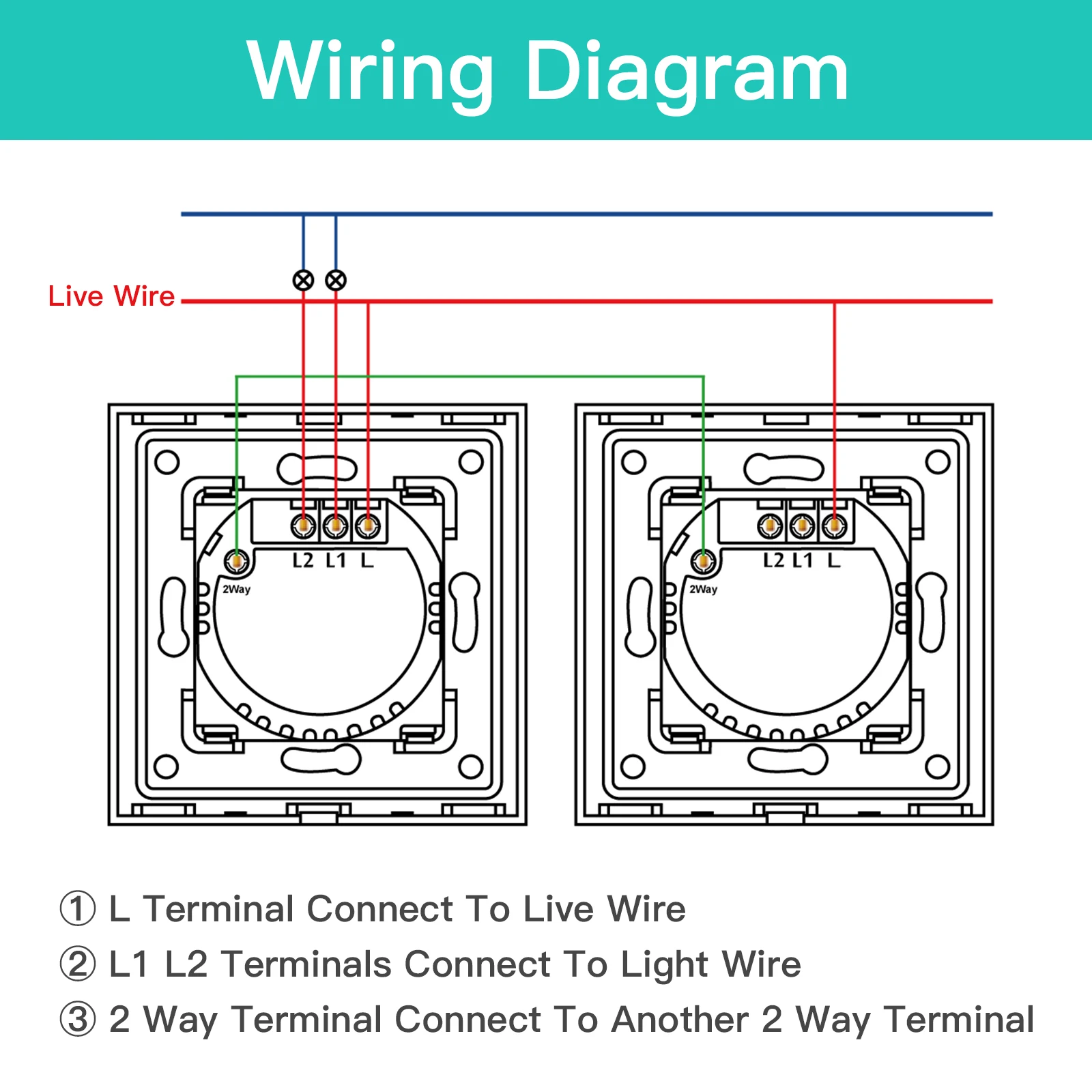 Wiring Diagram

Live Wire

L2 L1 L

2Way

L2 L1 L

2Way

① L Terminal Connect To Live Wire
② L1 L2 Terminals Connect To Light Wire
③ 2 Way Terminal Connect To Another 2 Way Terminal