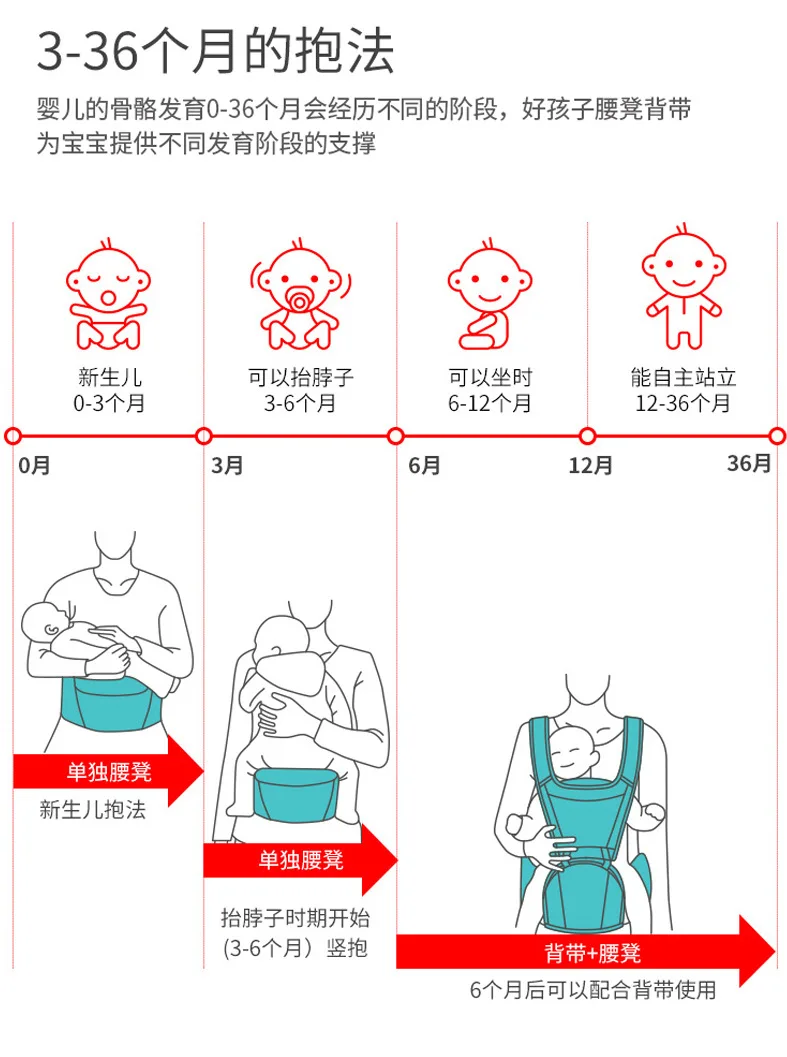 3-36个月的抱法

婴儿的骨骼发育0-36个月会经历不同的阶段，好孩子腰凳背带为宝宝提供不同发育阶段的支撑

新生儿
0-3个月

可以抬脖子
3-6个月

可以坐时
6-12个月

能自主站立
12-36个月

0月
3月
6月
12月
36月

单独腰凳
新生儿抱法

单独腰凳
抬脖子时期开始
（3-6个月）竖抱

背带+腰凳
6个月后可以配合背带使用