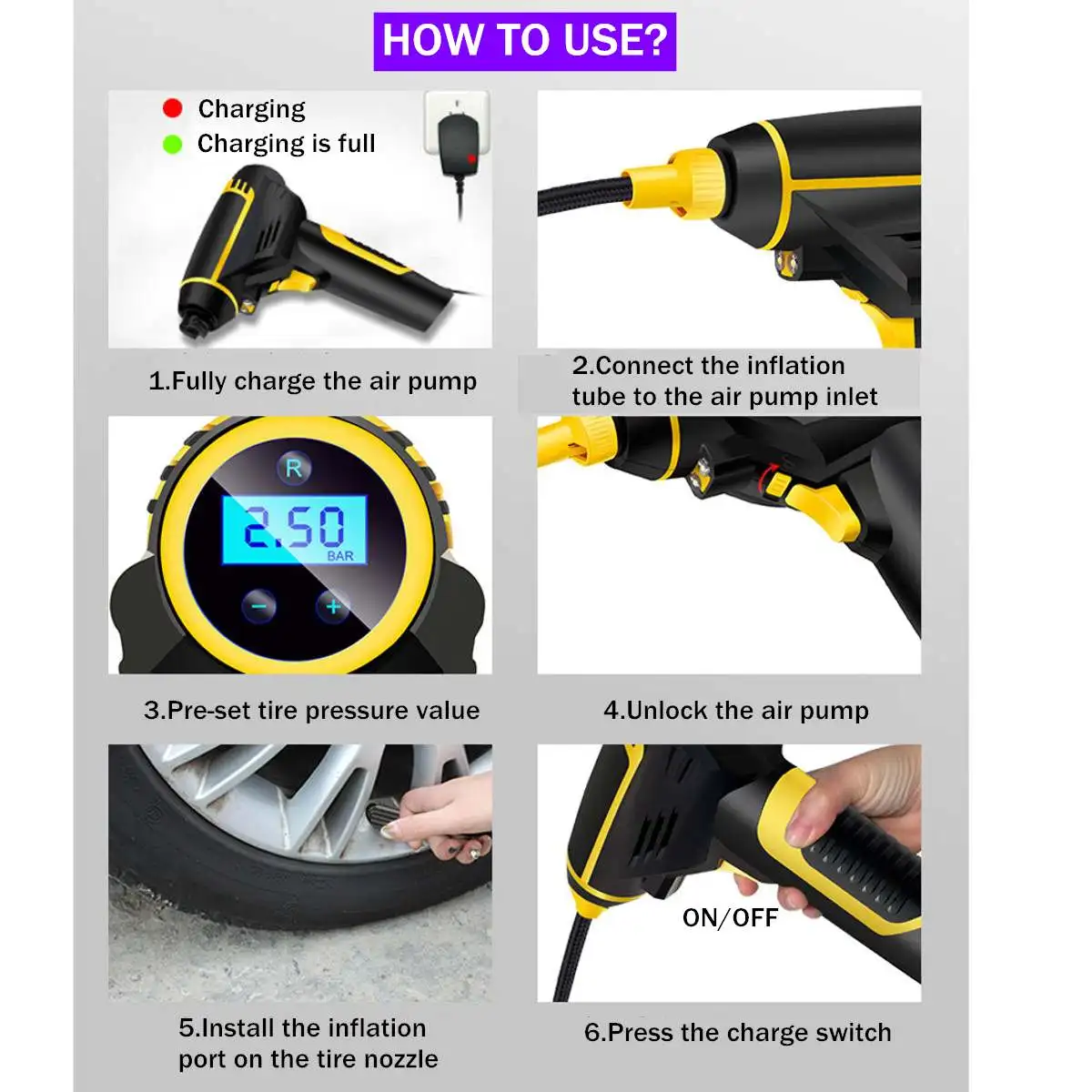 HOW TO USE?

Charging
Charging is full

1.Fully charge the air pump

2.Connect the inflation tube to the air pump inlet

R
2.50
BAR
-
+

3.Pre-set tire pressure value

4.Unlock the air pump

5.Install the inflation port on the tire nozzle

ON/OFF

6.Press the charge switch