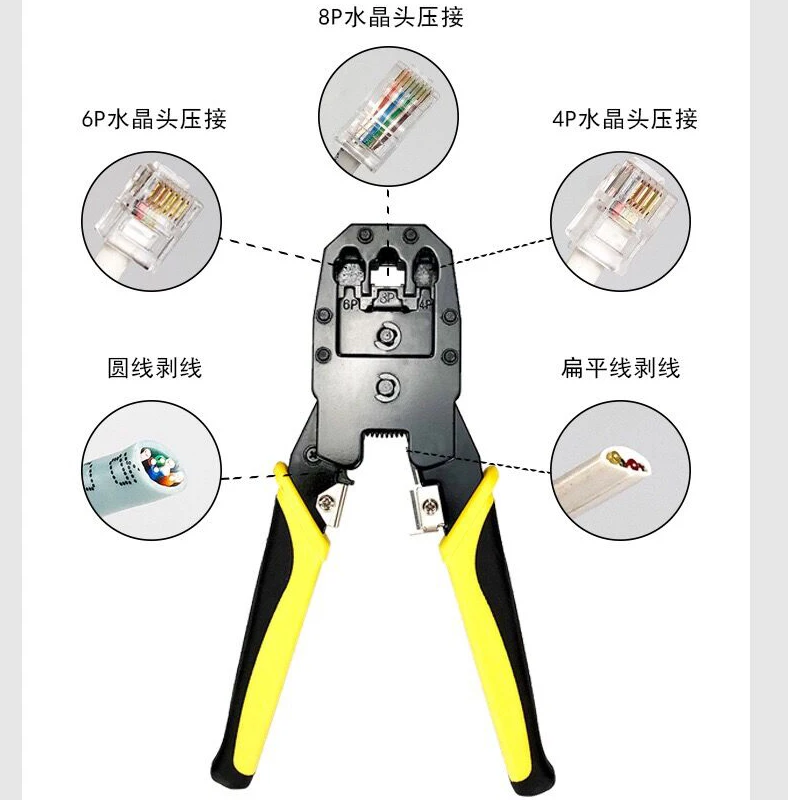 8P水晶头压接

6P水晶头压接

4P水晶头压接

6P

8P

4P

圆线剥线

扁平线剥线