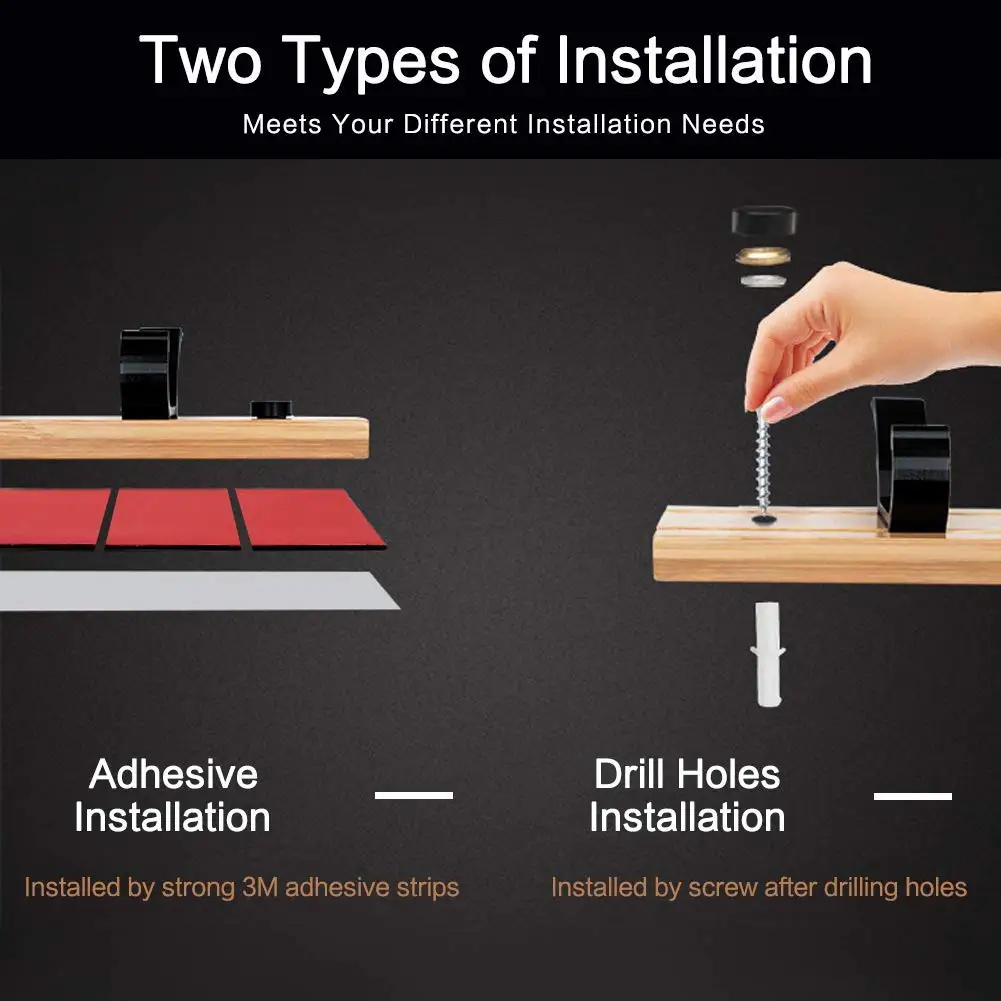 Two Types of Installation

Meets Your Different Installation Needs

Adhesive Installation

Installed by strong 3M adhesive strips

Drill Holes Installation

Installed by screw after drilling holes