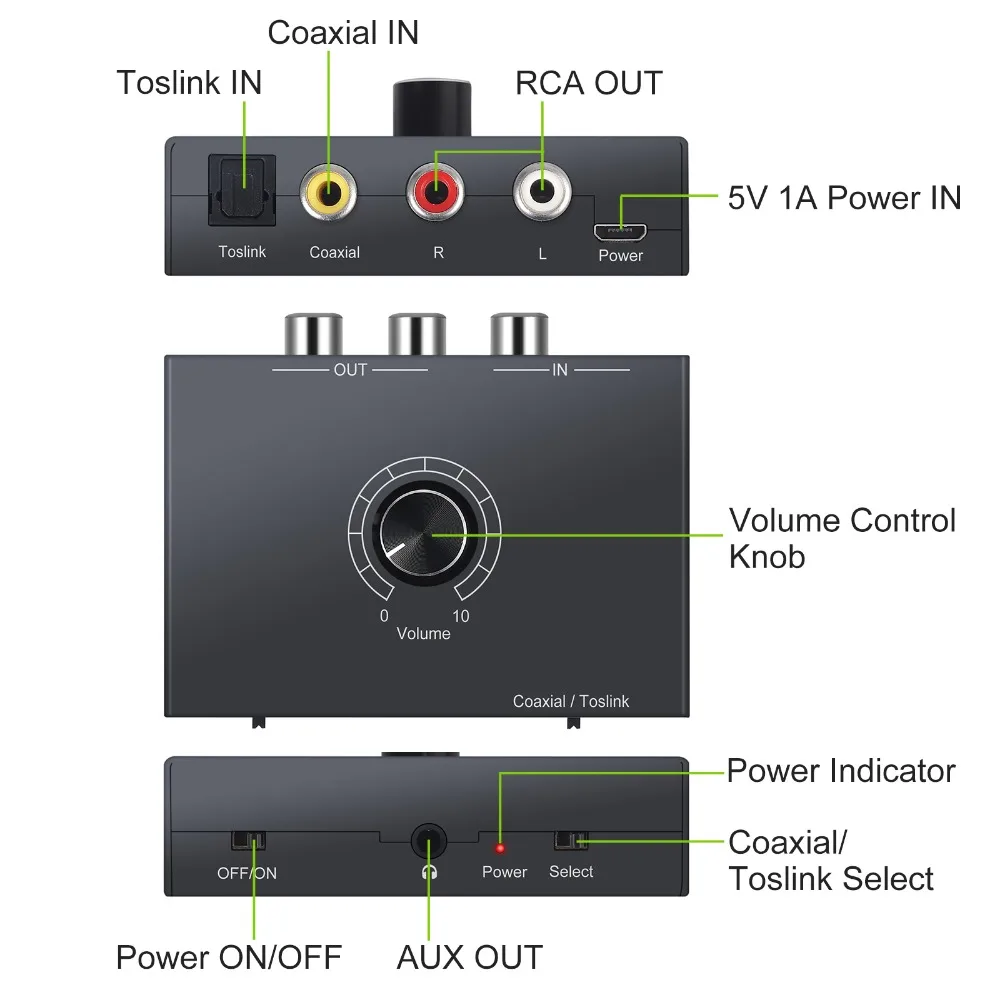 Coaxial IN
Toslink IN
RCA OUT
5V 1A Power IN
Toslink
Coaxial
R
L
Power

OUT
IN
Volume Control Knob
0
10
Volume
Coaxial / Toslink

Power Indicator
Coaxial/ Toslink Select
OFF/ON
Power
Select
Power ON/OFF
AUX OUT