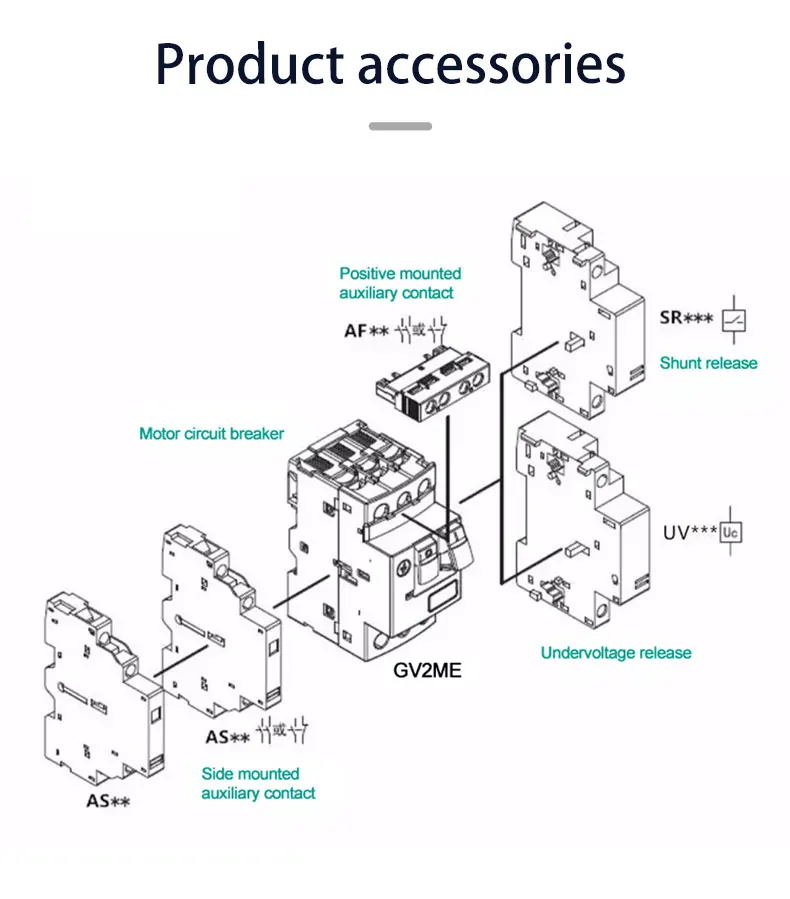 Product accessories

Positive mounted auxiliary contact

AF** 或

SR***

Shunt release

Motor circuit breaker

UV*** Uc

Undervoltage release

GV2ME

AS** 或

Side mounted auxiliary contact

AS**