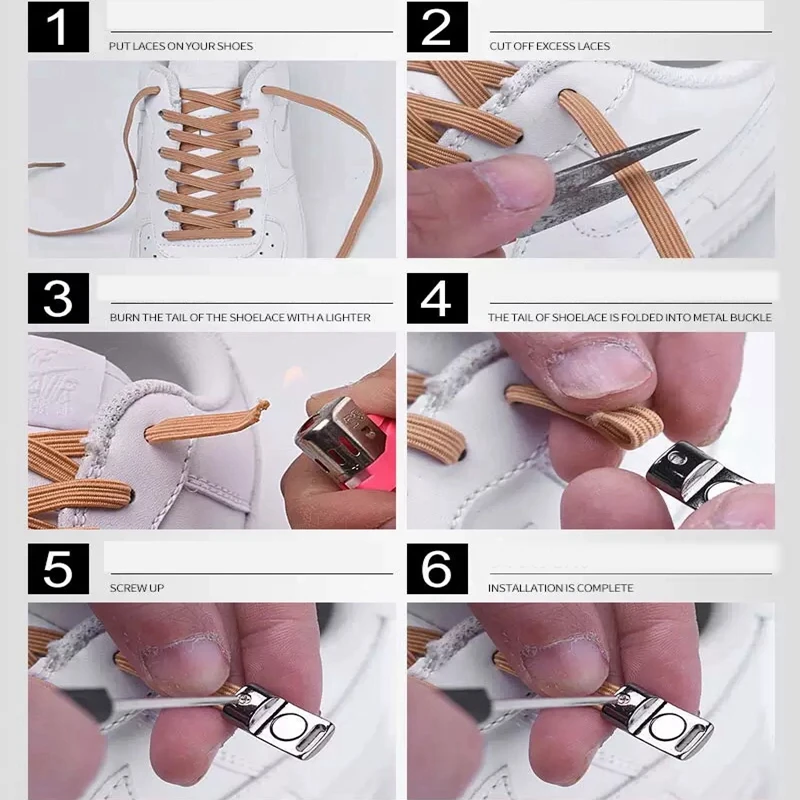 1
PUT LACES ON YOUR SHOES

2
CUT OFF EXCESS LACES

3
BURN THE TAIL OF THE SHOELACE WITH A LIGHTER

4
THE TAIL OF SHOELACE IS FOLDED INTO METAL BUCKLE

5
SCREW UP

6
INSTALLATION IS COMPLETE