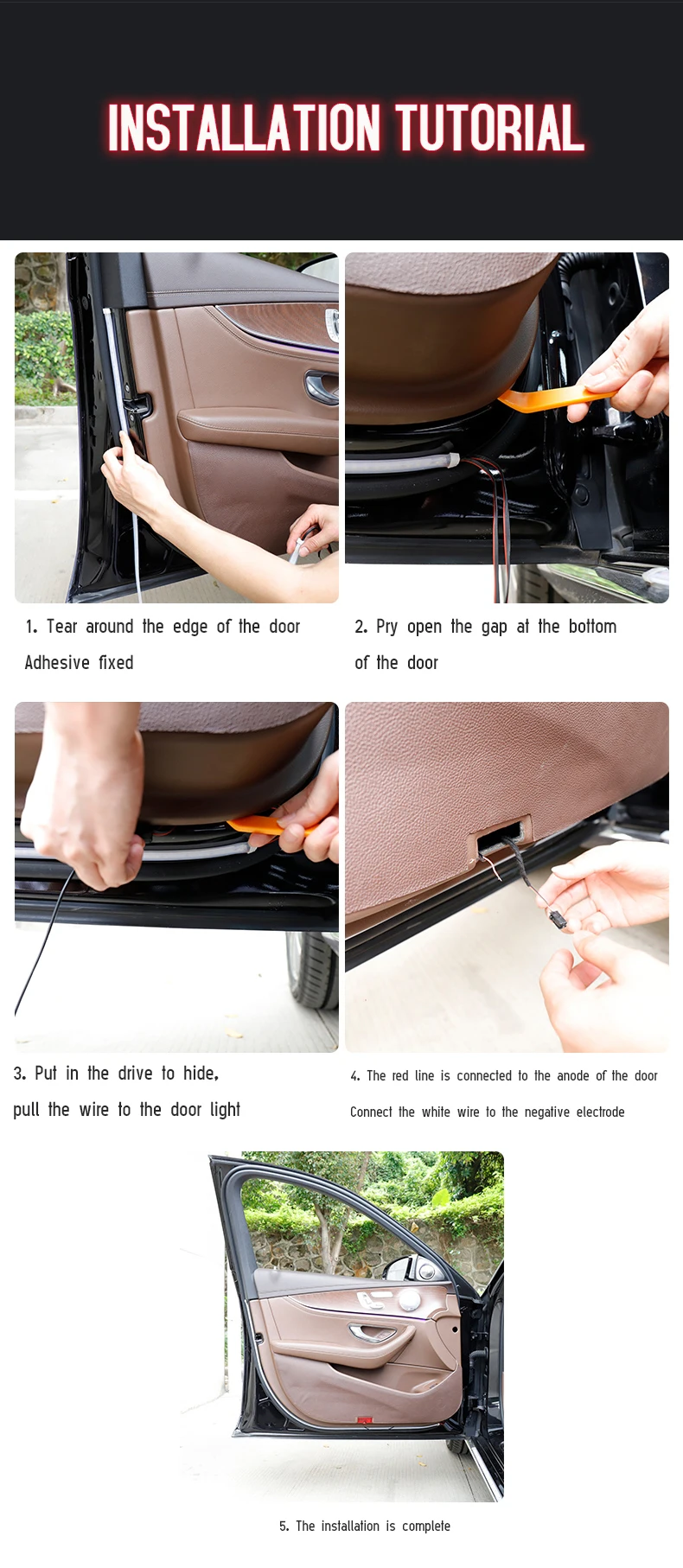 INSTALLATION TUTORIAL

1. Tear around the edge of the door
Adhesive fixed

2. Pry open the gap at the bottom
of the door

3. Put in the drive to hide,
pull the wire to the door light

4. The red line is connected to the anode of the door
Connect the white wire to the negative electrode

5. The installation is complete