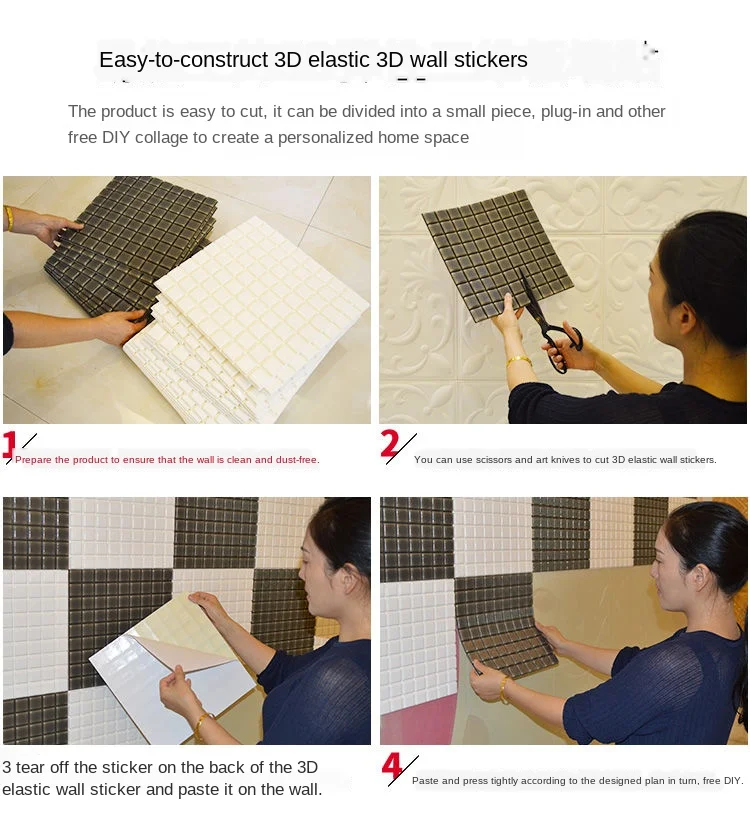 Easy-to-construct 3D elastic 3D wall stickers

The product is easy to cut, it can be divided into a small piece, plug-in and other free DIY collage to create a personalized home space

1 Prepare the product to ensure that the wall is clean and dust-free.

2 You can use scissors and art knives to cut 3D elastic wall stickers.

3 tear off the sticker on the back of the 3D elastic wall sticker and paste it on the wall.

4 Paste and press tightly according to the designed plan in turn, free DIY.