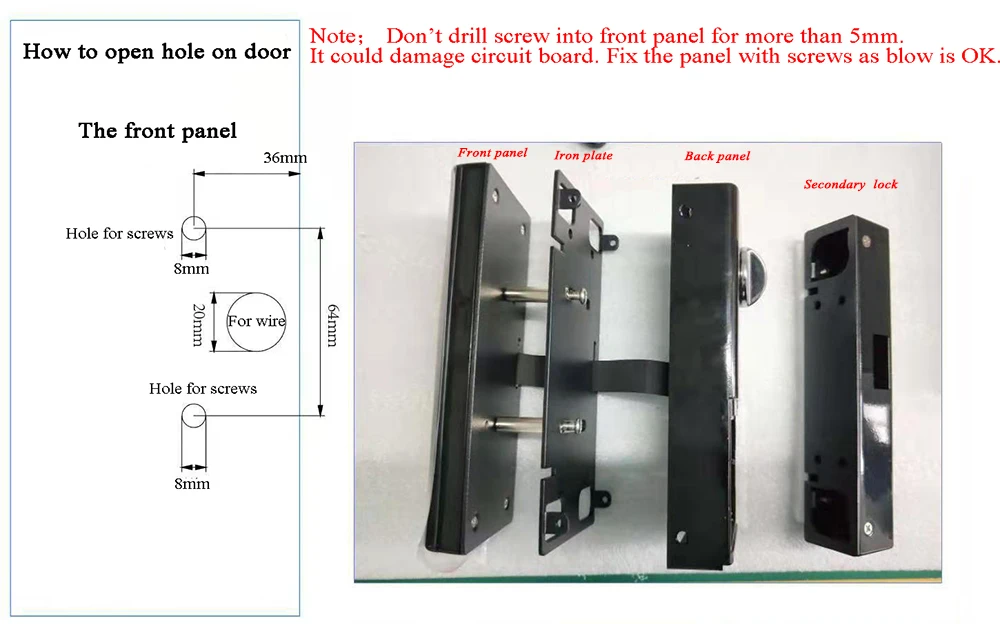 How to open hole on door

Note; Don't drill screw into front panel for more than 5mm. It could damage circuit board. Fix the panel with screws as blow is OK.

The front panel

36mm

Hole for screws

8mm

20mm

For wire

64mm

Hole for screws

8mm

Front panel

Iron plate

Back panel

Secondary lock