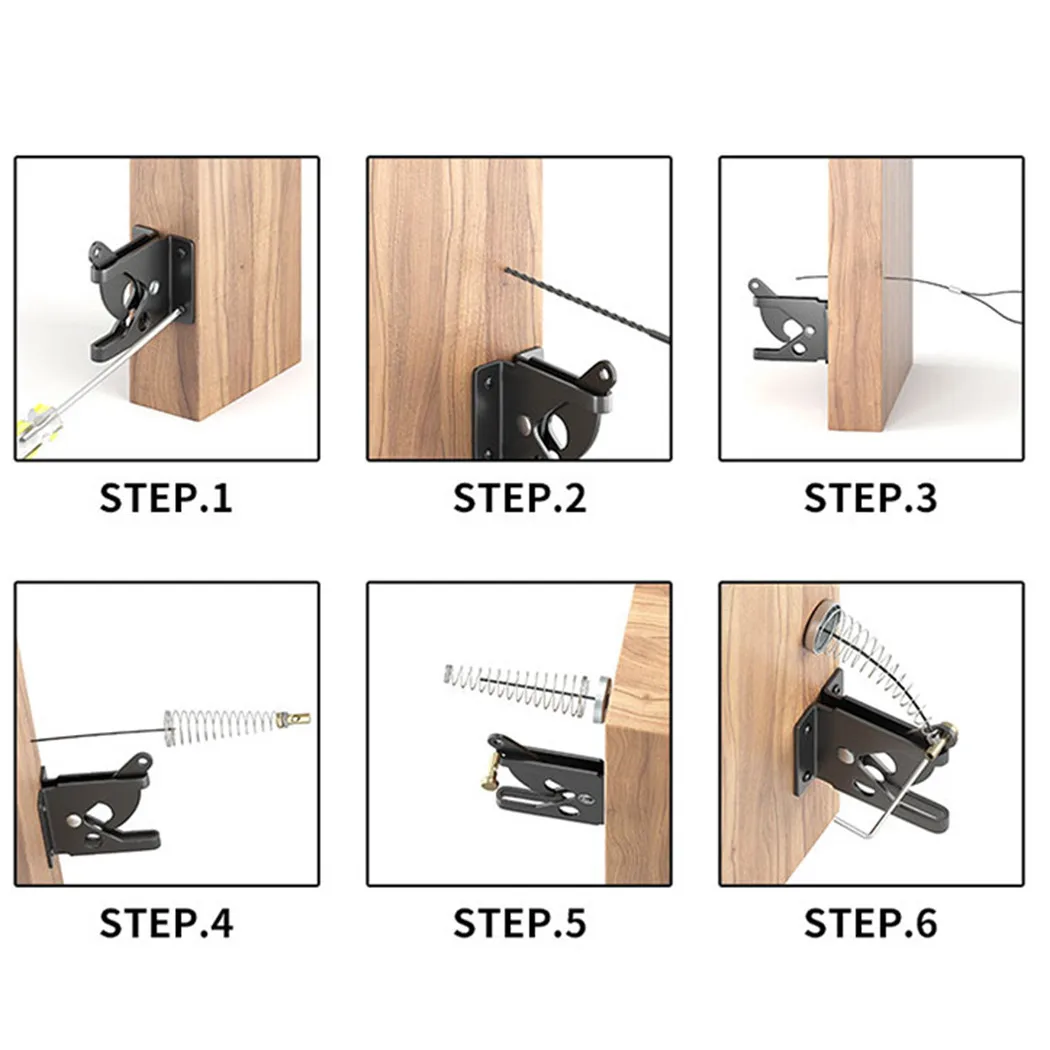 STEP.1

STEP.2

STEP.3

STEP.4

STEP.5

STEP.6