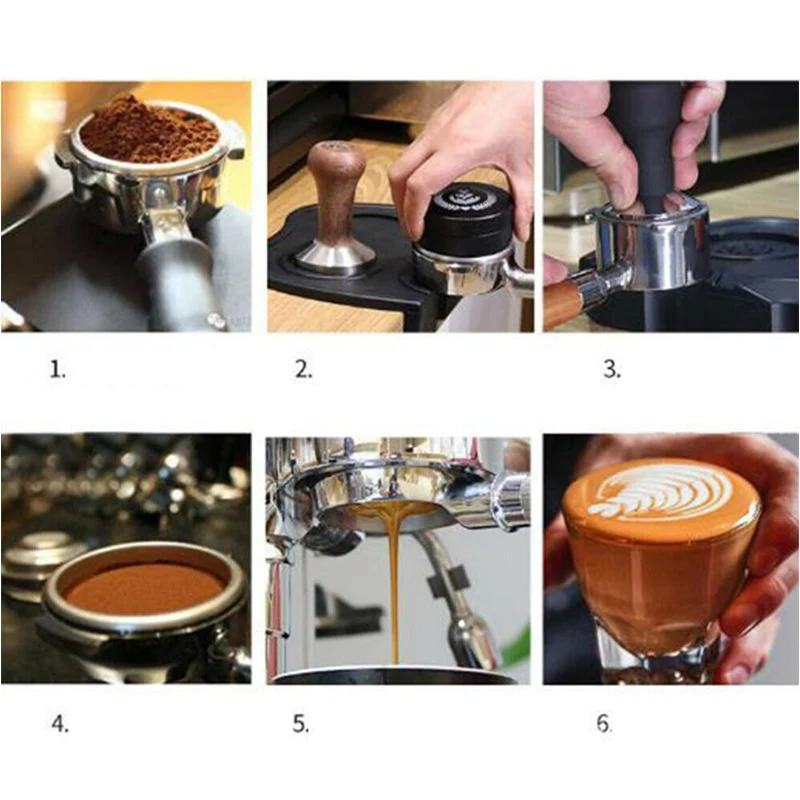 1.

2.

3.

4.

5.

6.