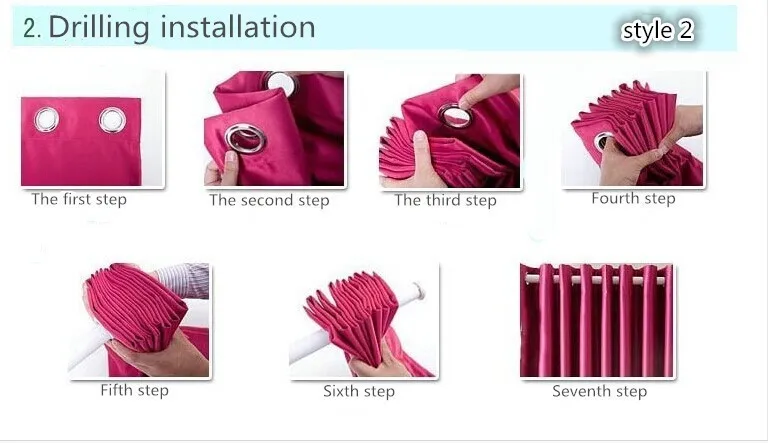 2. Drilling installation

style 2

The first step

The second step

The third step

Fourth step

Fifth step

Sixth step

Seventh step