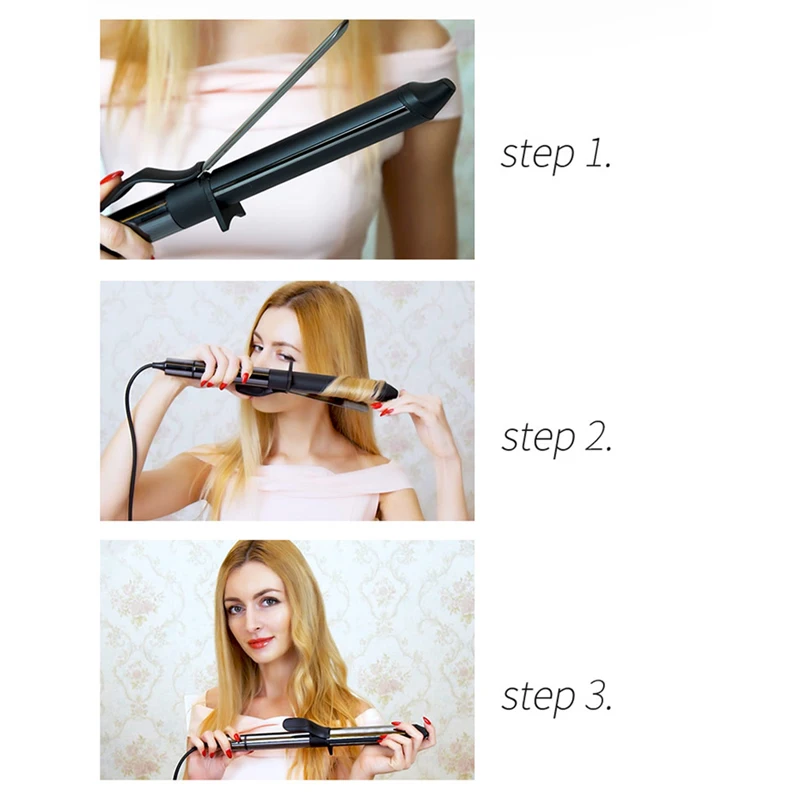 step 1.

step 2.

step 3.