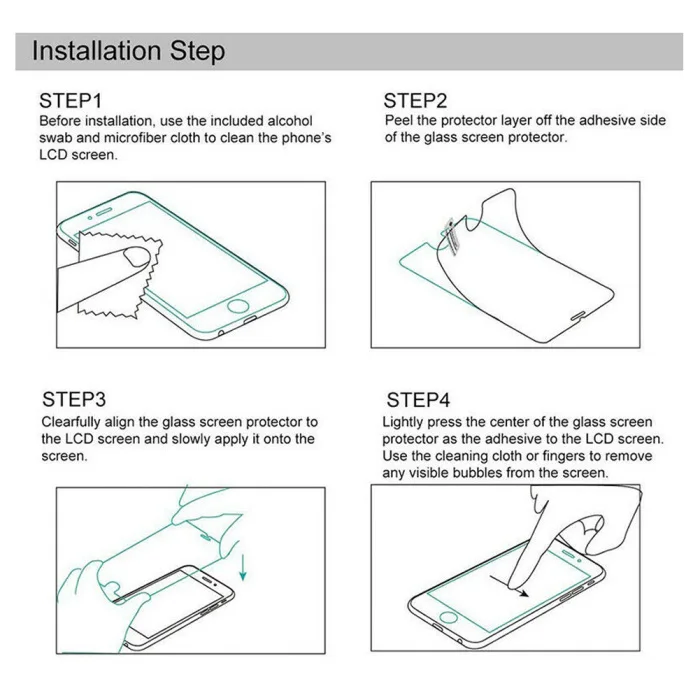 Installation Step

STEP1
Before installation, use the included alcohol swab and microfiber cloth to clean the phone's LCD screen.

STEP2
Peel the protector layer off the adhesive side of the glass screen protector.

STEP3
Clearfully align the glass screen protector to the LCD screen and slowly apply it onto the screen.

STEP4
Lightly press the center of the glass screen protector as the adhesive to the LCD screen. Use the cleaning cloth or fingers to remove any visible bubbles from the screen.