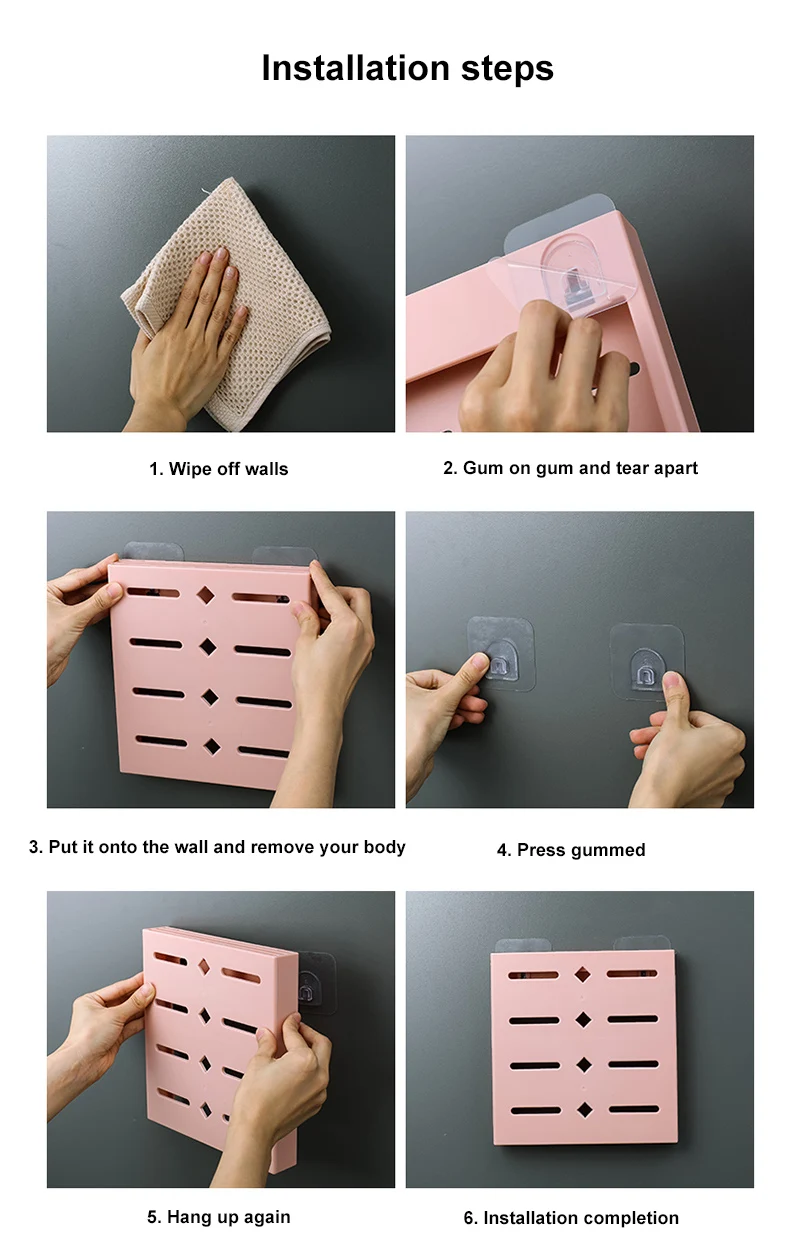 Installation steps

1. Wipe off walls

2. Gum on gum and tear apart

3. Put it onto the wall and remove your body

4. Press gummed

5. Hang up again

6. Installation completion