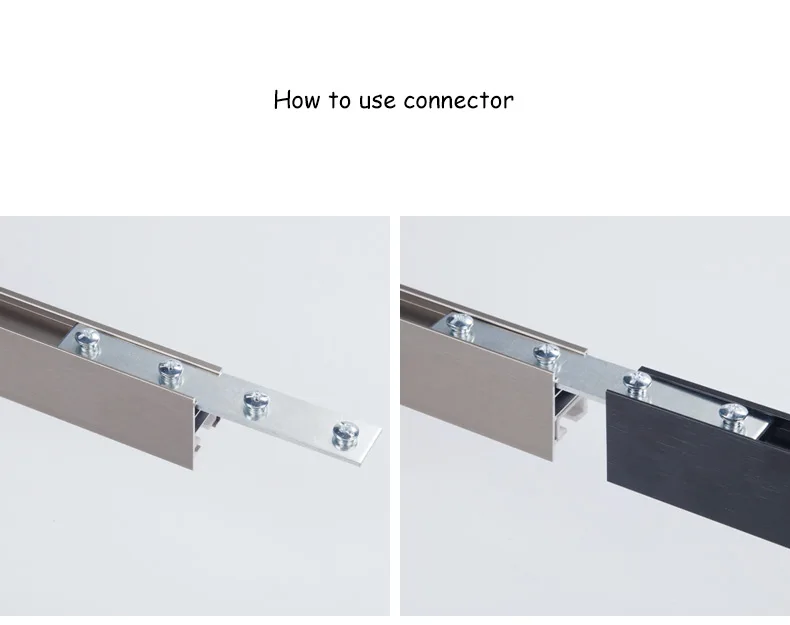 How to use connector