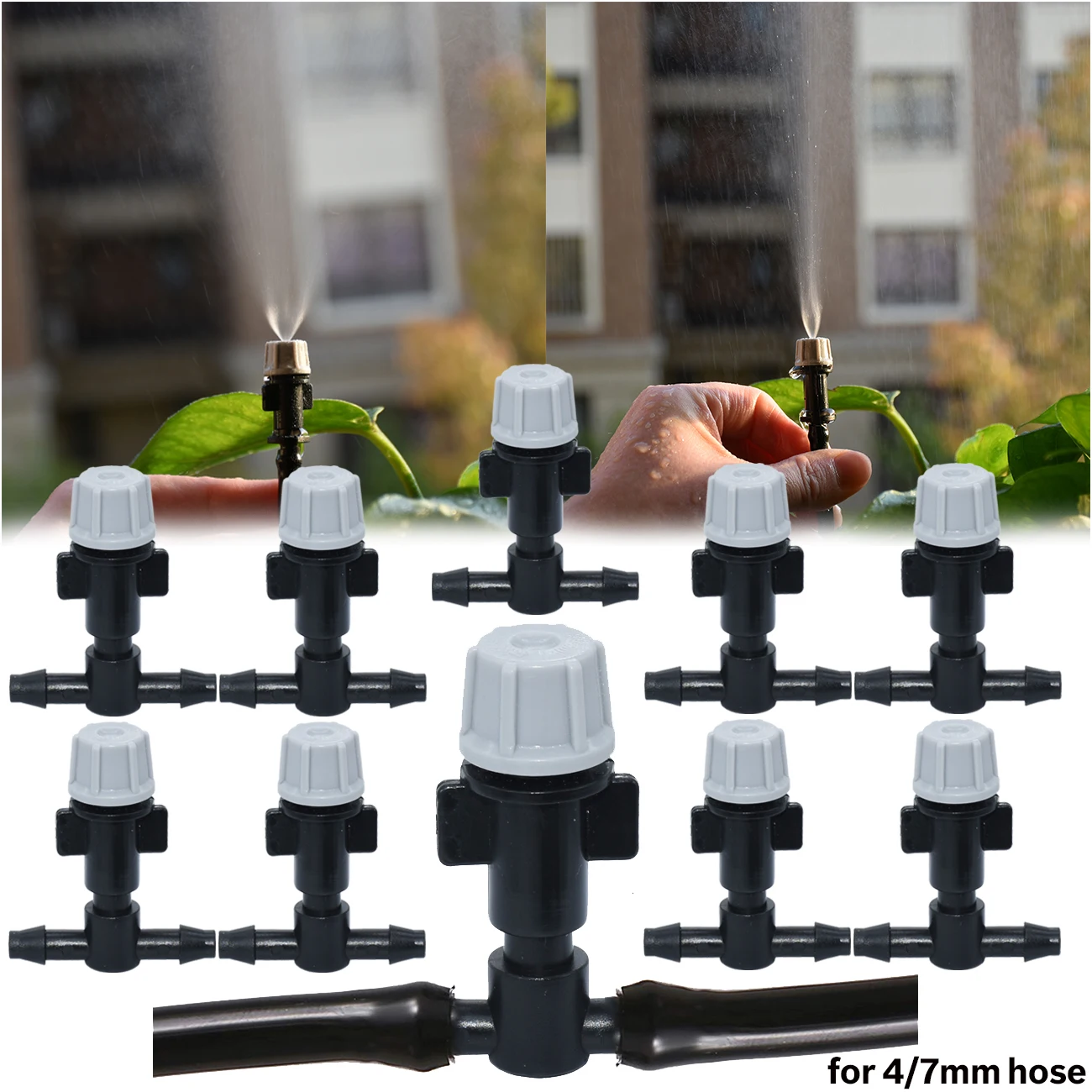 for 4/7mm hose