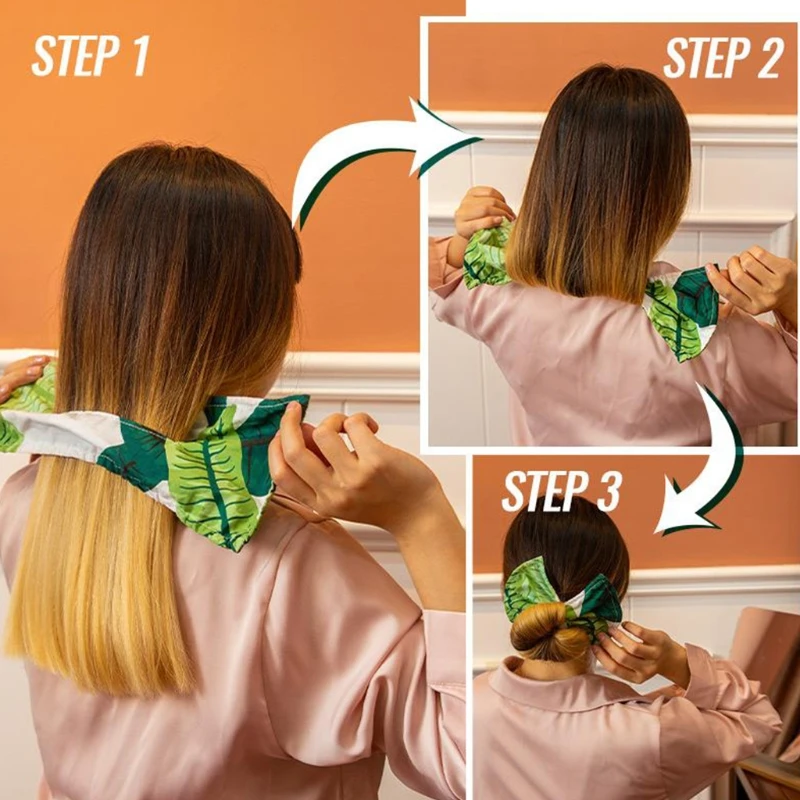 STEP 1

STEP 2

STEP 3