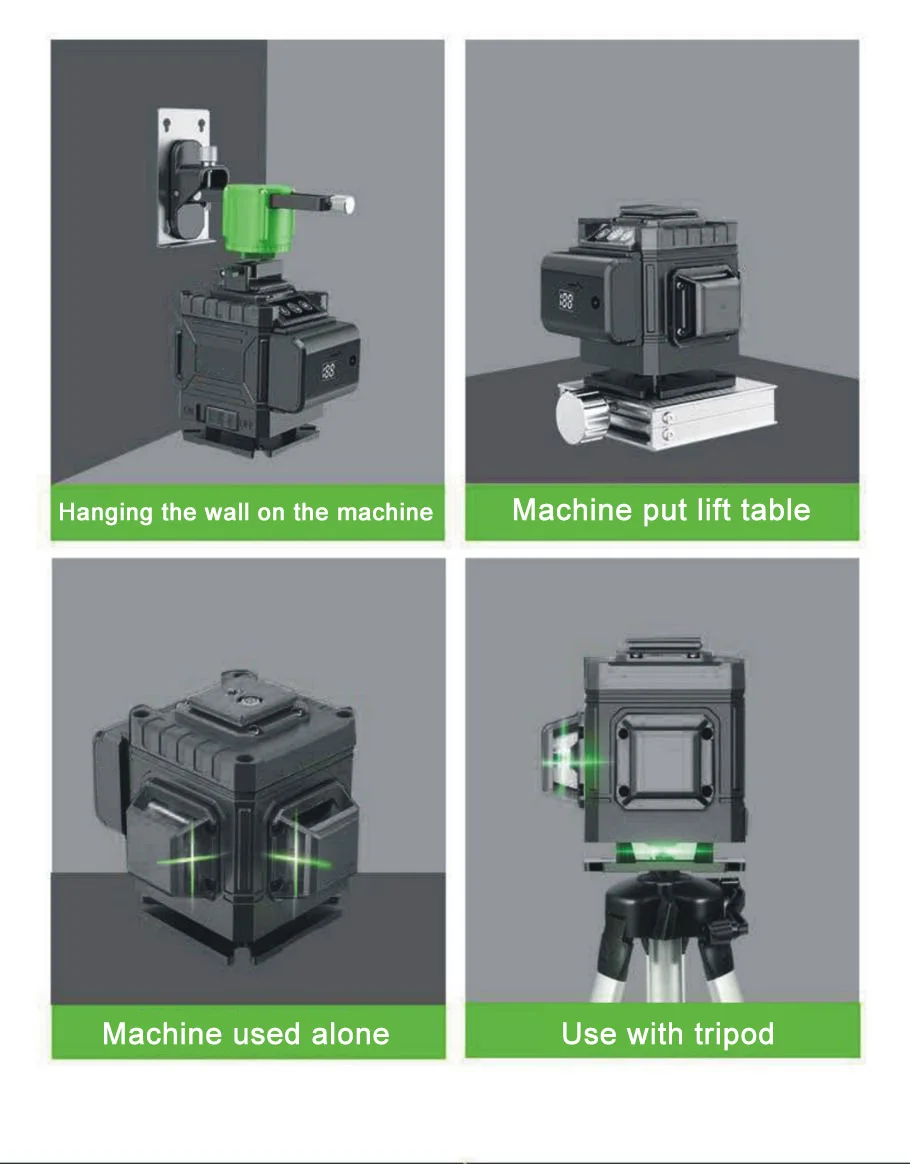 Hanging the wall on the machine

Machine put lift table

Machine used alone

Use with tripod