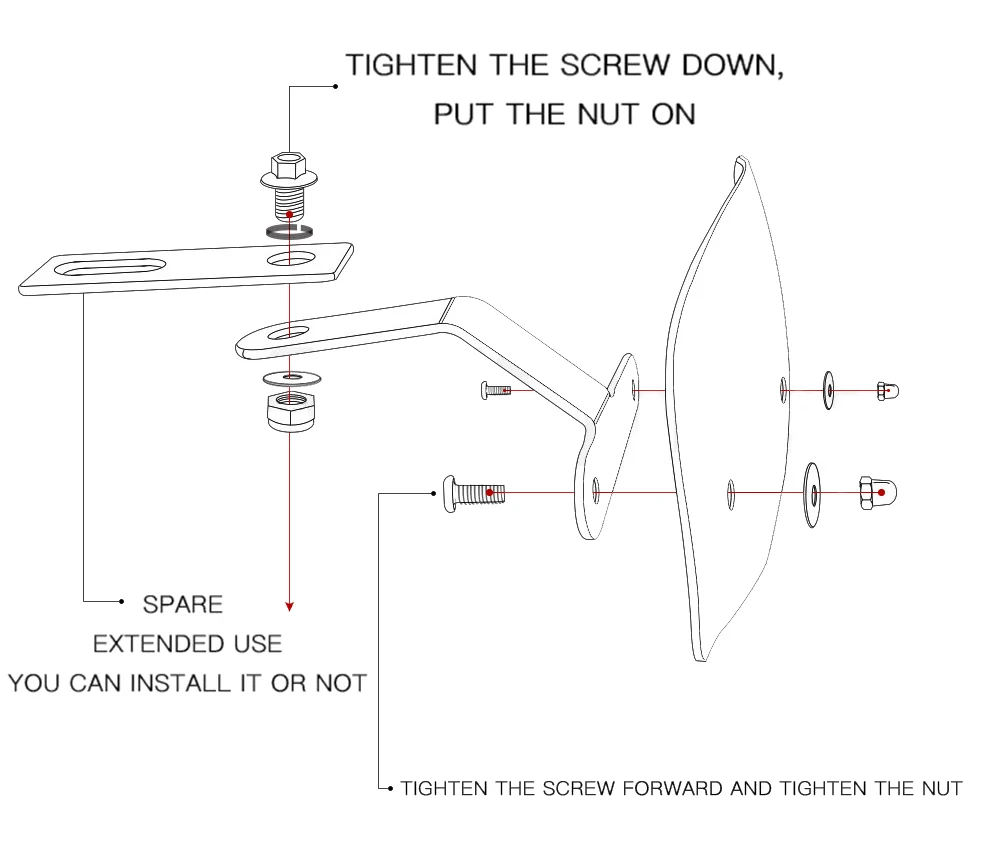 TIGHTEN THE SCREW DOWN,
PUT THE NUT ON

SPARE
EXTENDED USE
YOU CAN INSTALL IT OR NOT

TIGHTEN THE SCREW FORWARD AND TIGHTEN THE NUT