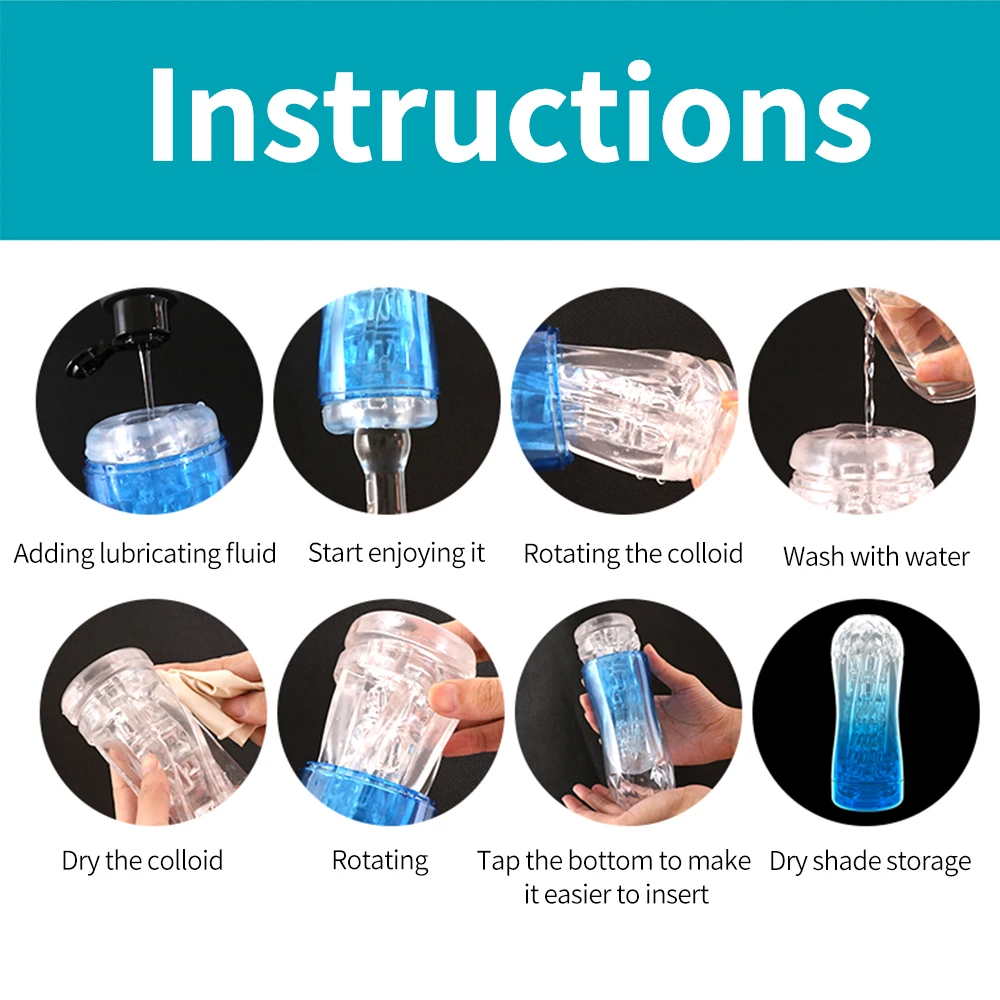 Instructions

Adding lubricating fluid

Start enjoying it

Rotating the colloid

Wash with water

Dry the colloid

Rotating

Tap the bottom to make it easier to insert

Dry shade storage