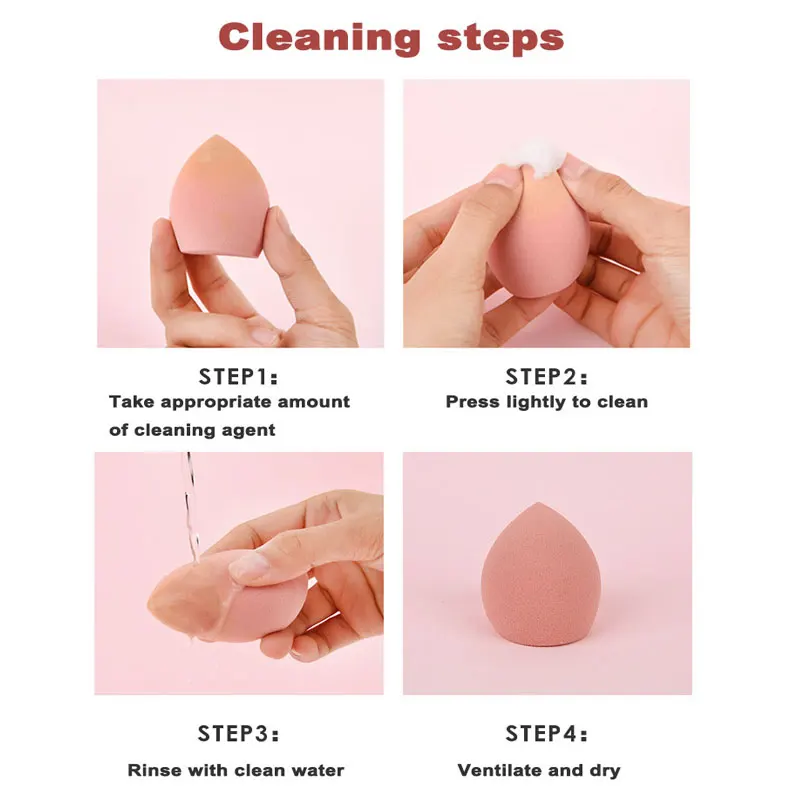 Cleaning steps

STEP1:
Take appropriate amount of cleaning agent

STEP2:
Press lightly to clean

STEP3:
Rinse with clean water

STEP4:
Ventilate and dry