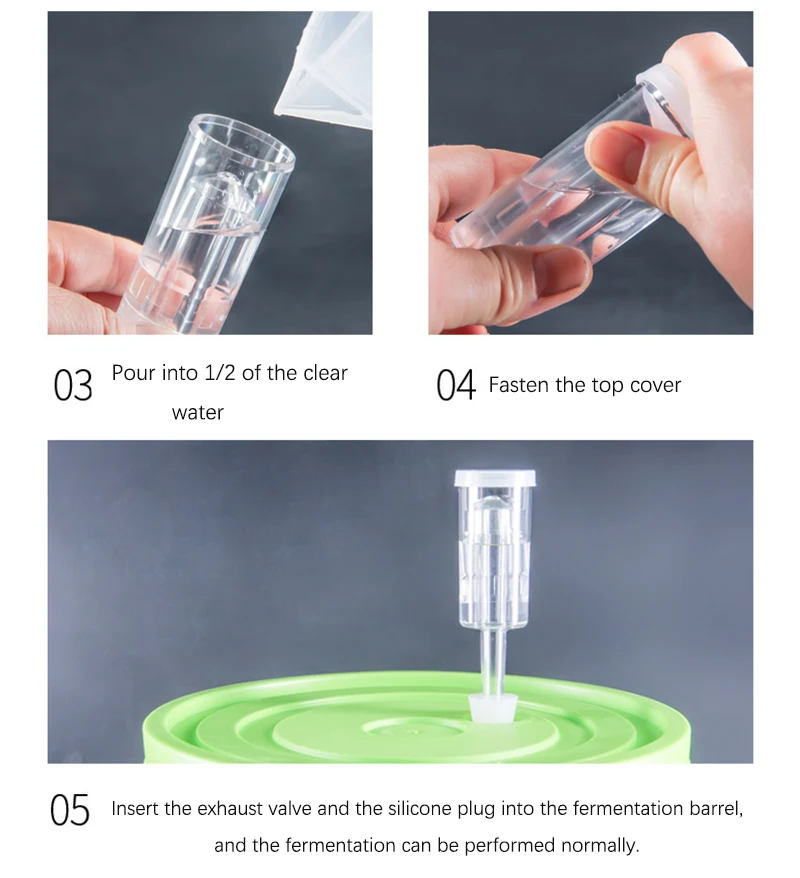 03 Pour into 1/2 of the clear water

04 Fasten the top cover

05 Insert the exhaust valve and the silicone plug into the fermentation barrel, and the fermentation can be performed normally.