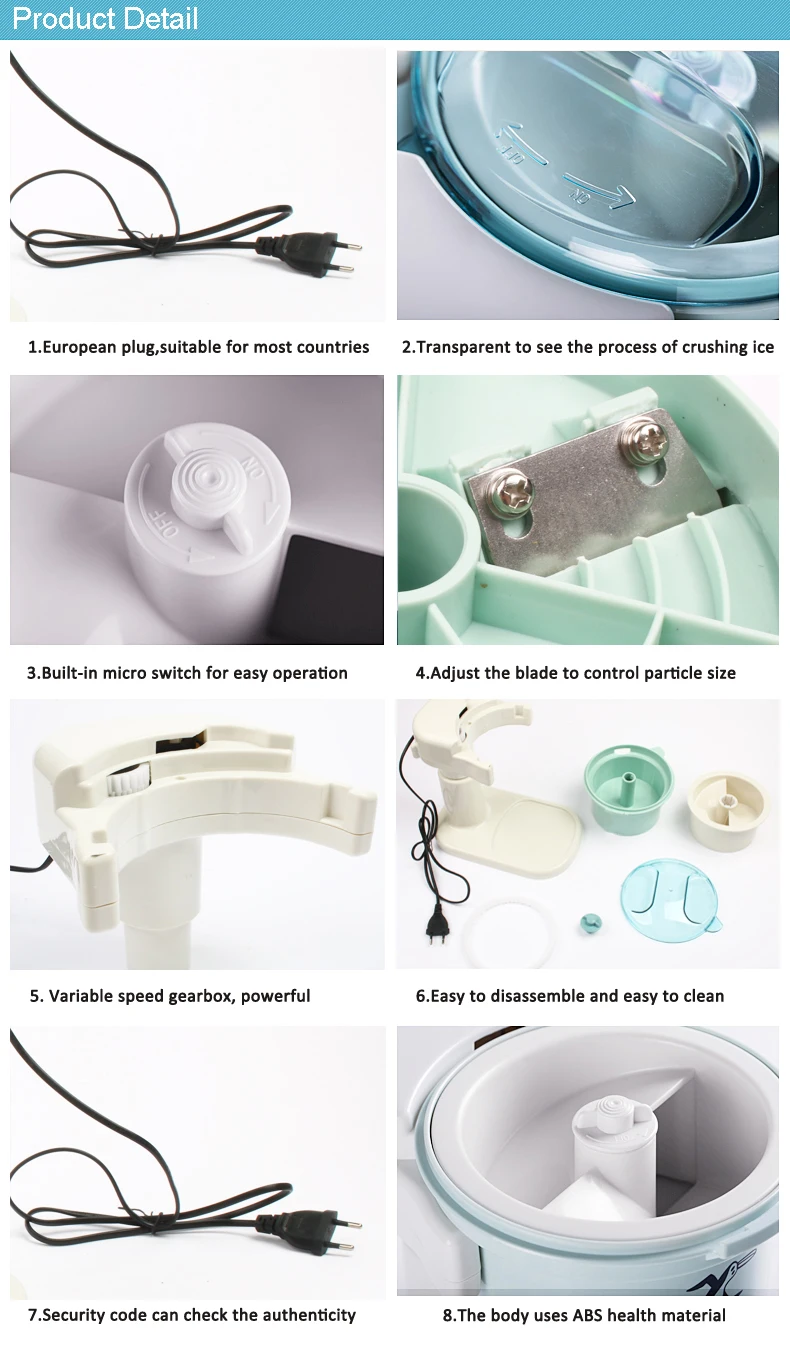 Product Detail

OFF

ON

1.European plug,suitable for most countries

2.Transparent to see the process of crushing ice

ON

OFF

3.Built-in micro switch for easy operation

4.Adjust the blade to control particle size

5. Variable speed gearbox, powerful

6.Easy to disassemble and easy to clean

7.Security code can check the authenticity

8.The body uses ABS health material