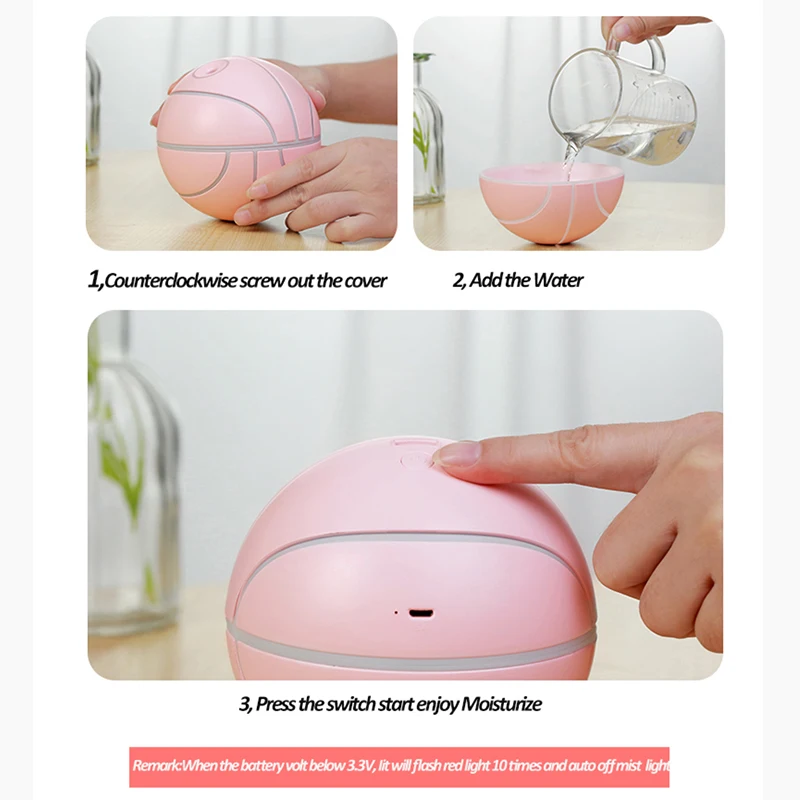 1,Counterclockwise screw out the cover

2, Add the Water

3, Press the switch start enjoy Moisturize

Remark:When the battery volt below 3.3V, lit will flash red light 10 times and auto off mist light