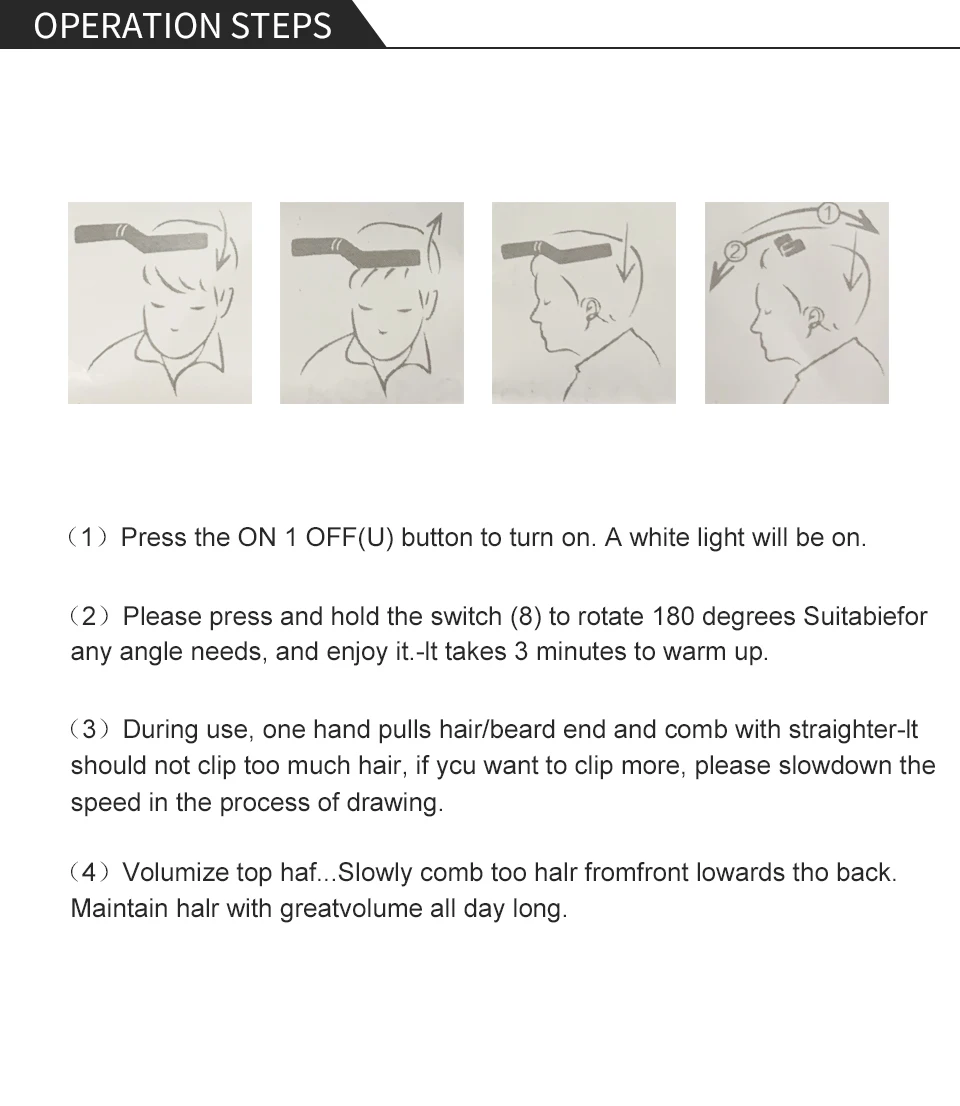 OPERATION STEPS

1

2

（1）Press the ON 1 OFF(U) button to turn on. A white light will be on.

（2）Please press and hold the switch (8) to rotate 180 degrees Suitabiefor any angle needs, and enjoy it.-lt takes 3 minutes to warm up.

（3）During use, one hand pulls hair/beard end and comb with straighter-lt should not clip too much hair, if ycu want to clip more, please slowdown the speed in the process of drawing.

（4）Volumize top haf...Slowly comb too halr fromfront lowards tho back. Maintain halr with greatvolume all day long.