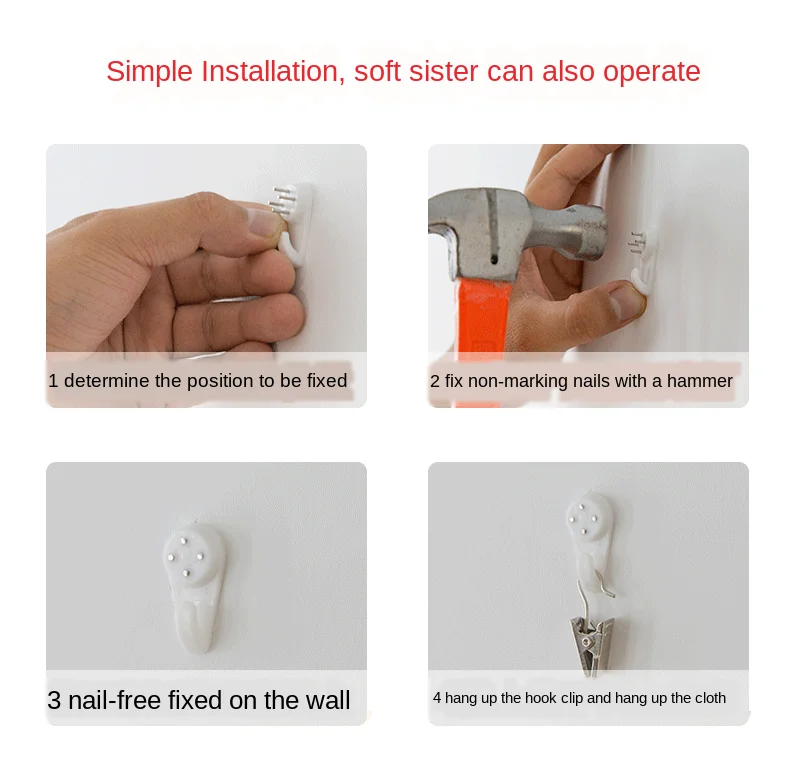 Simple Installation, soft sister can also operate

1 determine the position to be fixed

2 fix non-marking nails with a hammer

3 nail-free fixed on the wall

4 hang up the hook clip and hang up the cloth