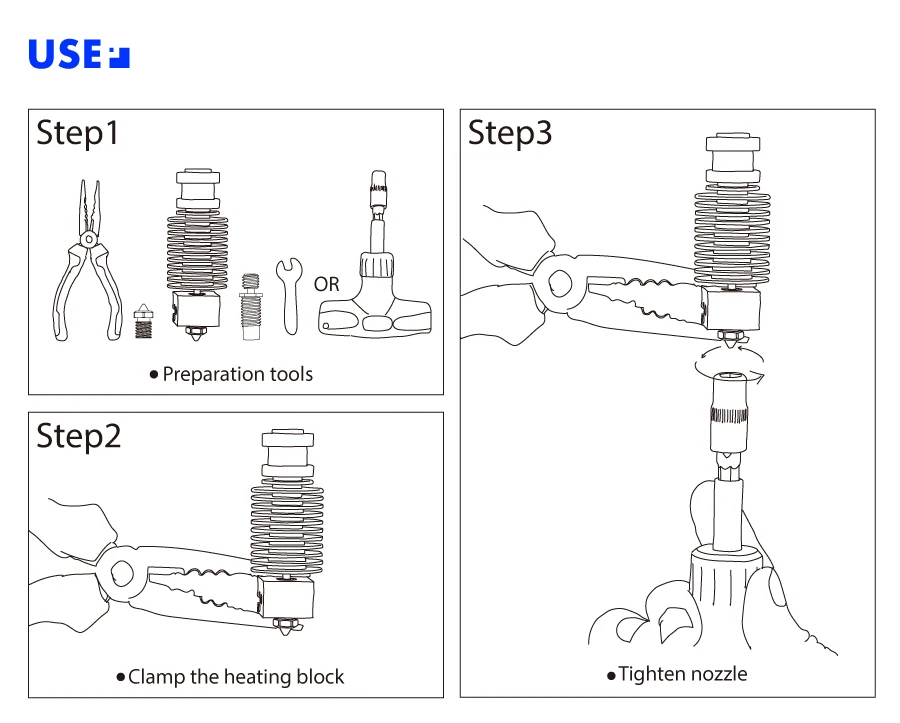 USE

Step1

OR

● Preparation tools

Step2

● Clamp the heating block

Step3

● Tighten nozzle