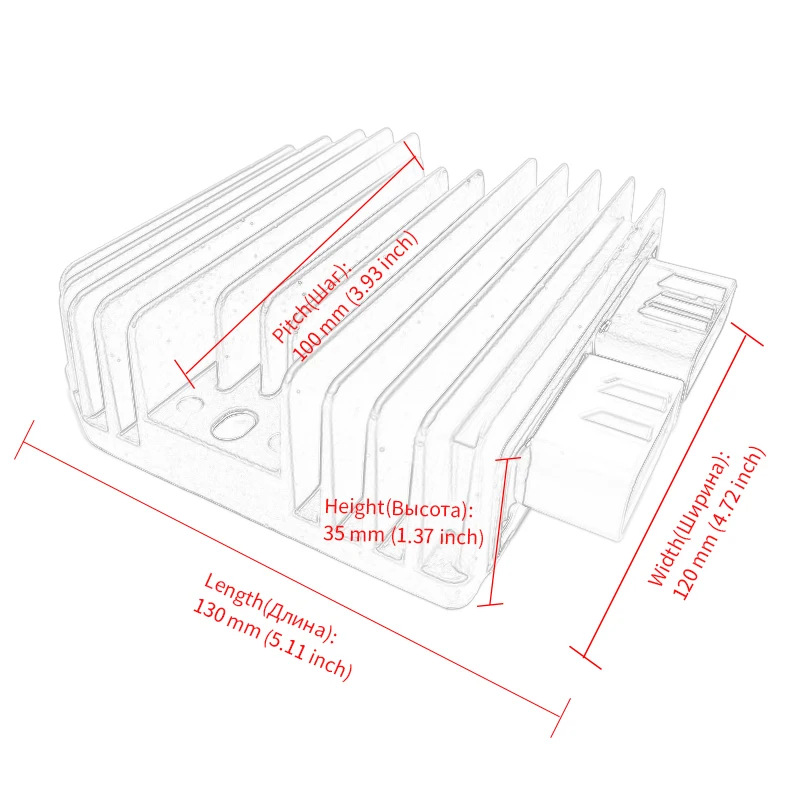 Pitch(Шаг):
100 mm (3.93 inch)

Height(Высота):
35 mm (1.37 inch)

Width(Ширина):
120 mm (4.72 inch)

Length(Длина):
130 mm (5.11 inch)