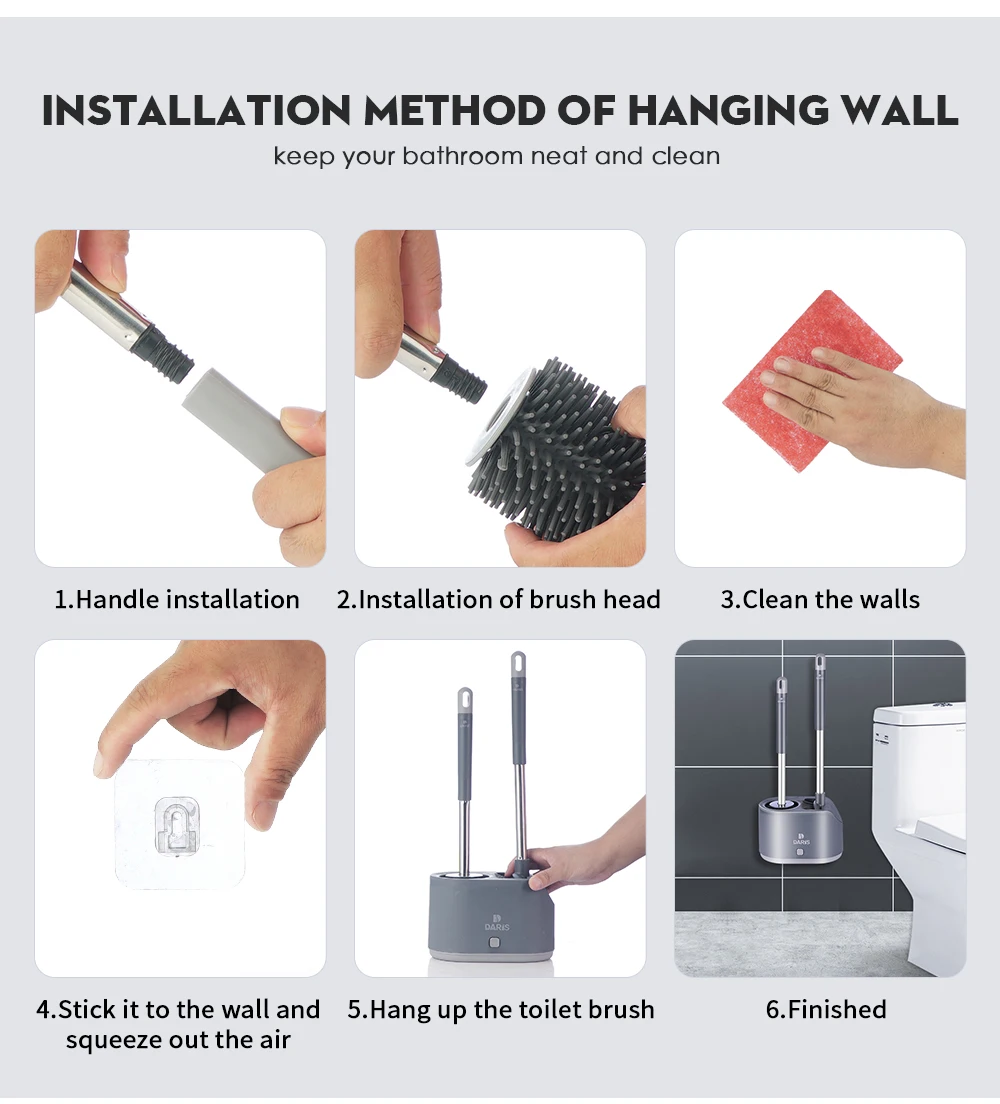 INSTALLATION METHOD OF HANGING WALL

keep your bathroom neat and clean

1.Handle installation

2.Installation of brush head

3.Clean the walls

4.Stick it to the wall and squeeze out the air

DARIS

5.Hang up the toilet brush

DARIS

6.Finished